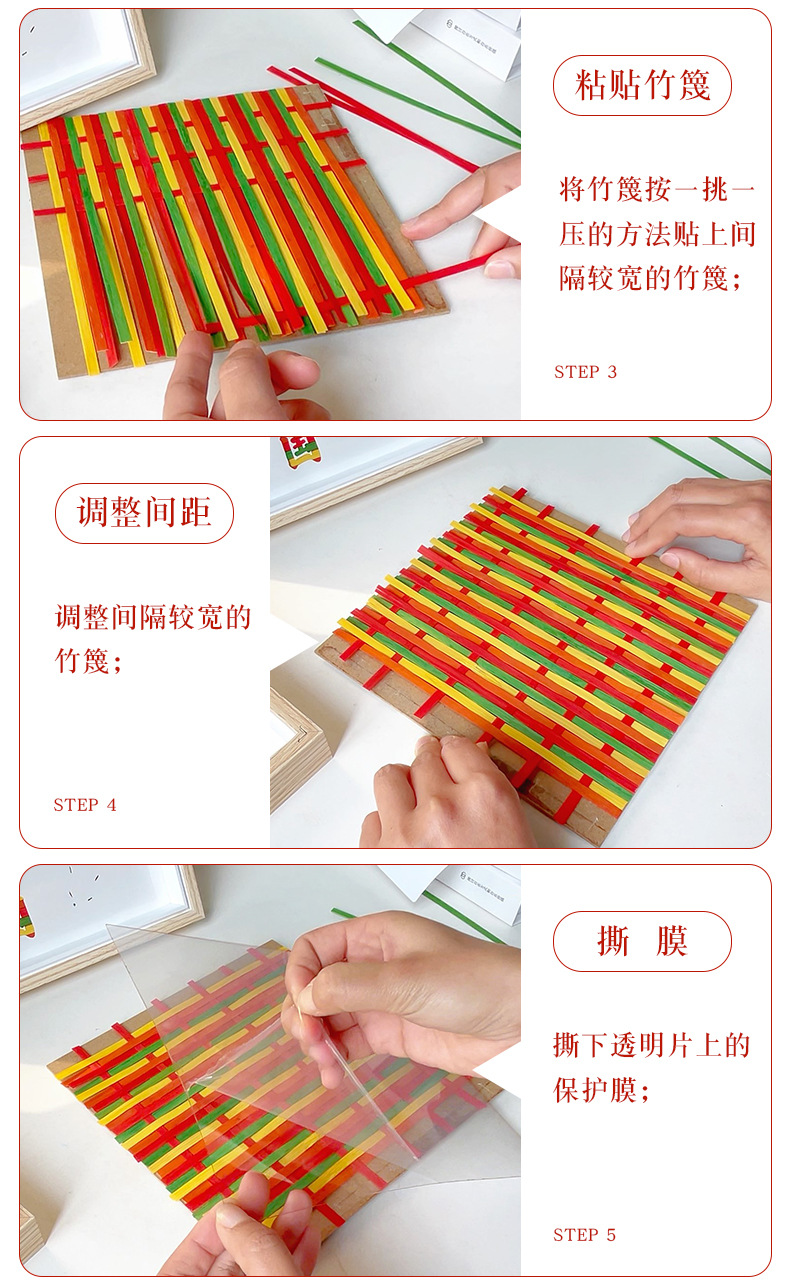 粘贴竹篾

将竹篾按一挑一压的方法贴上间隔较宽的竹篾；

STEP 3

调整间距

调整间隔较宽的竹篾；

STEP 4

撕 膜

撕下透明片上的保护膜；

STEP 5