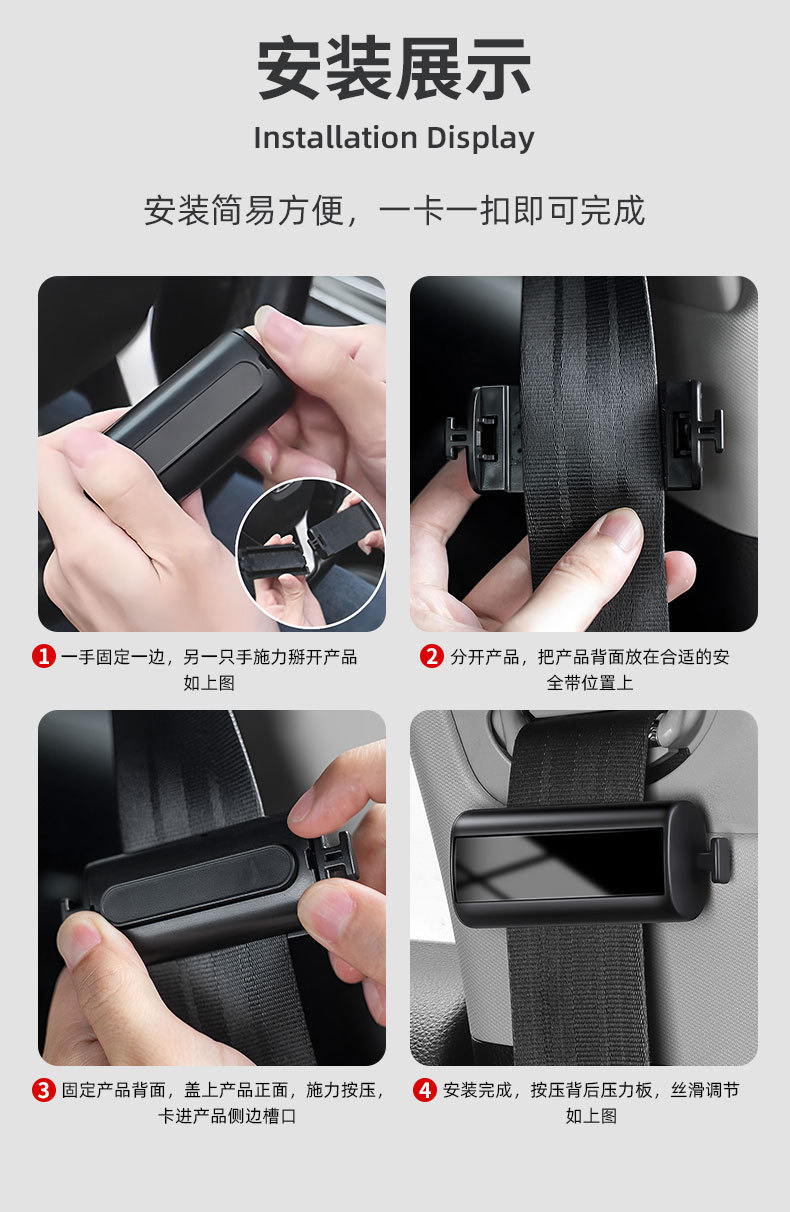 安装展示

Installation Display

安装简易方便，一卡一扣即可完成

1 一手固定一边，另一只手施力掰开产品如上图

2 分开产品，把产品背面放在合适的安全带位置上

3 固定产品背面，盖上产品正面，施力按压，卡进产品侧边槽口

4 安装完成，按压背后压力板，丝滑调节如上图