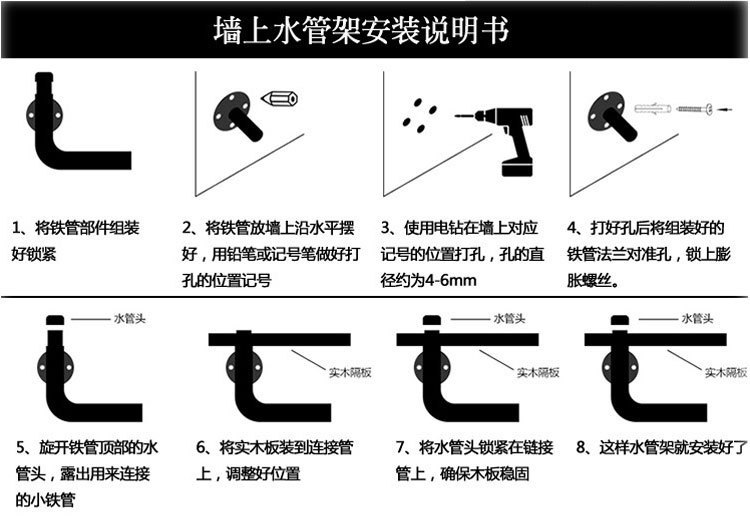 墙上水管架安装说明书

1、将铁管部件组装好锁紧

2、将铁管放墙上沿水平摆好，用铅笔或记号笔做好打孔的位置记号

3、使用电钻在墙上对应记号的位置打孔，孔的直径约为4-6mm

4、打好孔后将组装好的铁管法兰对准孔，锁上膨胀螺丝。

水管头

5、旋开铁管顶部的水管头，露出用来连接的小铁管

实木隔板

6、将实木板装到连接管上，调整好位置

水管头

实木隔板

7、将水管头锁紧在链接管上，确保木板稳固

水管头

实木隔板

8、这样水管架就安装好了