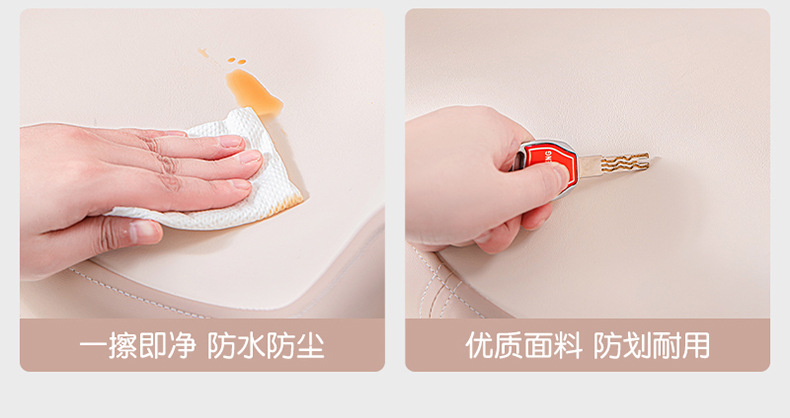 一擦即净 防水防尘

优质面料 防划耐用