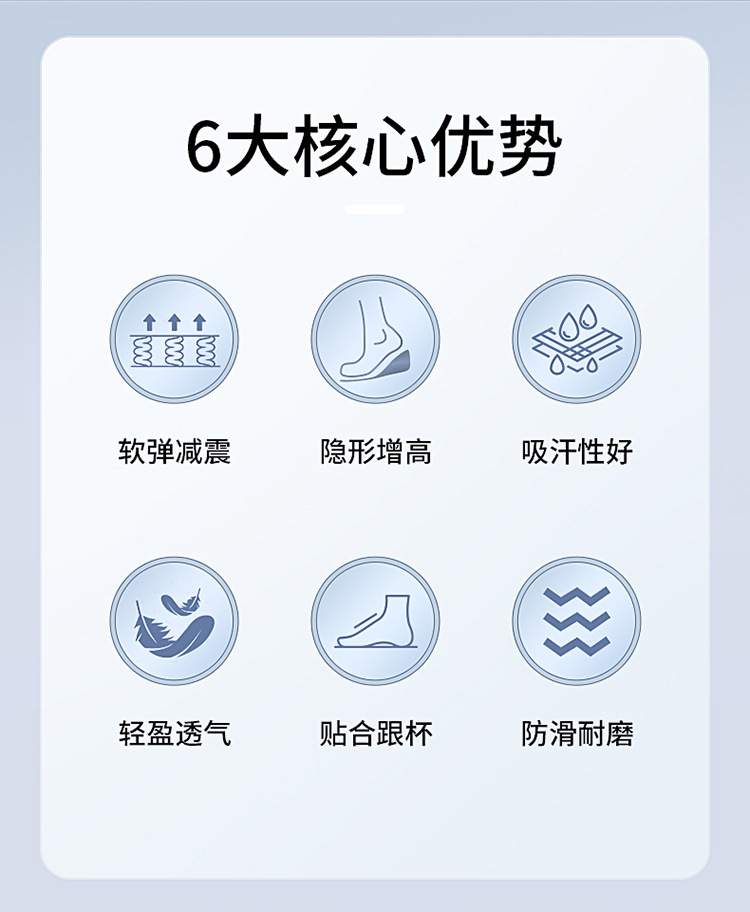 6大核心优势

软弹减震

隐形增高

吸汗性好

轻盈透气

贴合跟杯

防滑耐磨