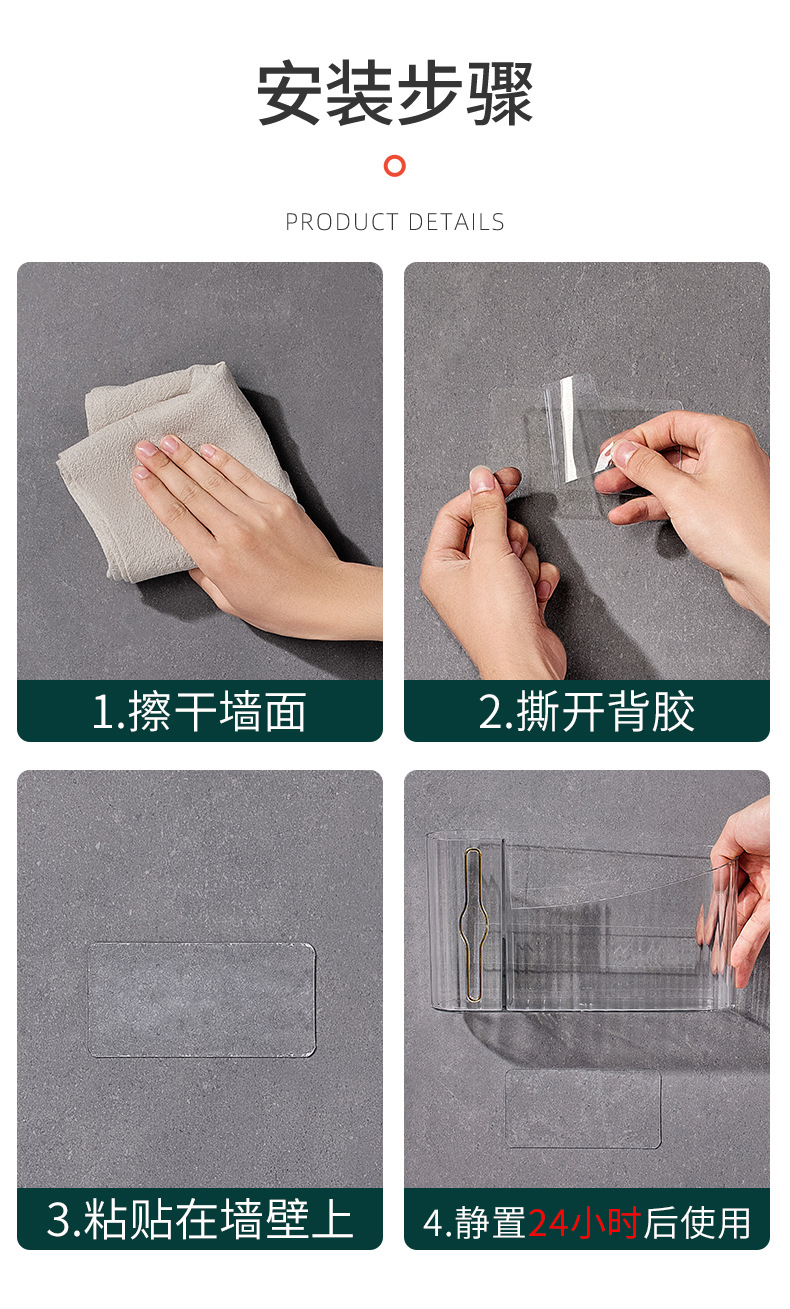 安装步骤

PRODUCT DETAILS

1.擦干墙面

2.撕开背胶

3.粘贴在墙壁上

4.静置24小时后使用