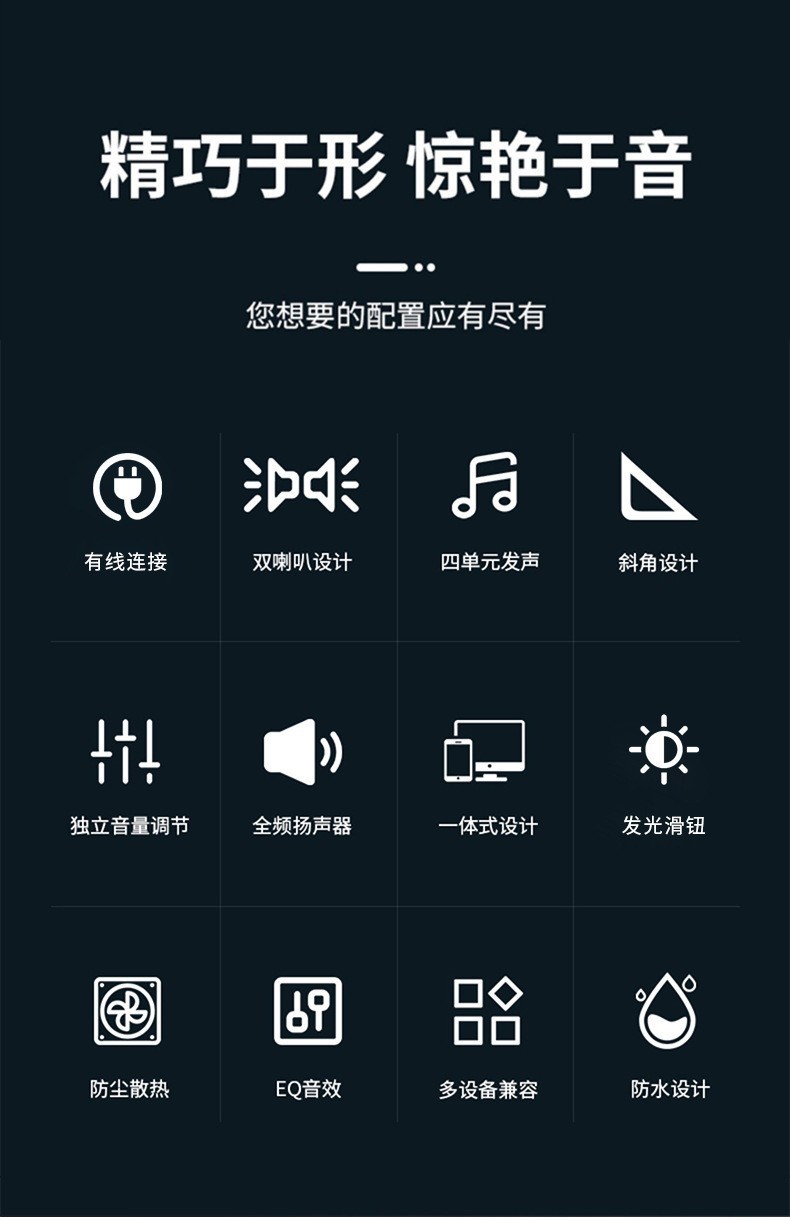 精巧于形 惊艳于音

您想要的配置应有尽有

有线连接

双喇叭设计

四单元发声

斜角设计

独立音量调节

全频扬声器

一体式设计

发光滑钮

防尘散热

EQ音效

多设备兼容

防水设计