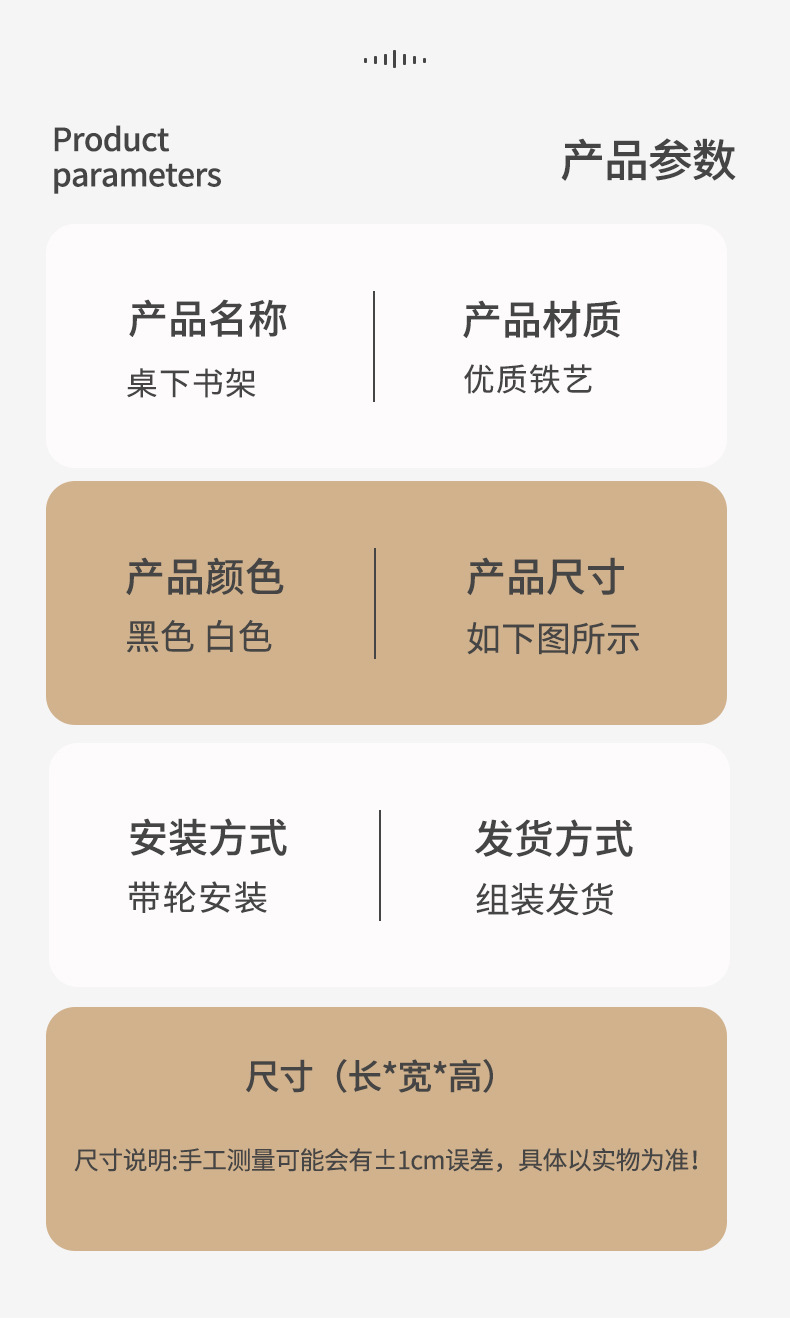 Product parameters

产品参数

产品名称
桌下书架

产品材质
优质铁艺

产品颜色
黑色 白色

产品尺寸
如下图所示

安装方式
带轮安装

发货方式
组装发货

尺寸（长*宽*高）

尺寸说明:手工测量可能会有±1cm误差，具体以实物为准！