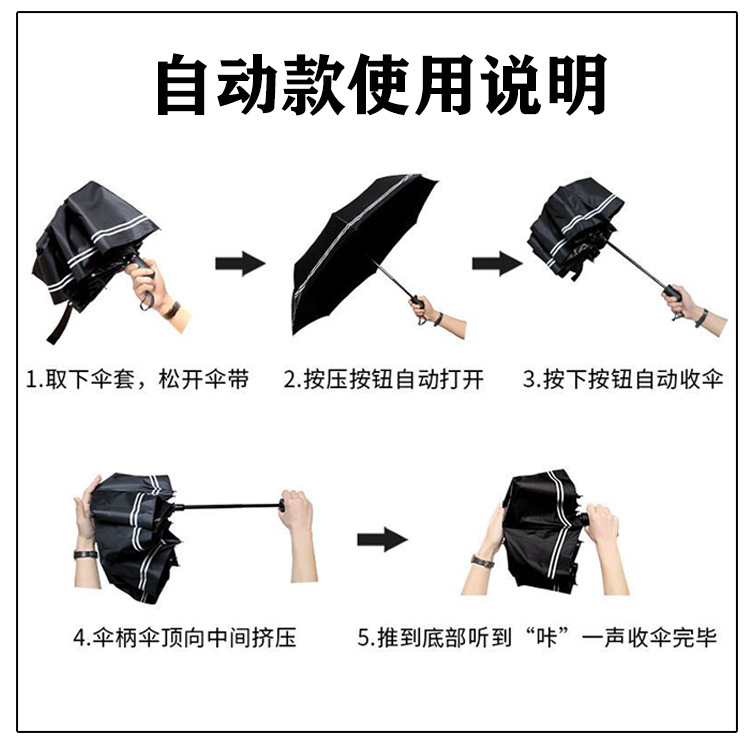 自动款使用说明

1.取下伞套，松开伞带

2.按压按钮自动打开

3.按下按钮自动收伞

4.伞柄伞顶向中间挤压

5.推到底部听到“咔”一声收伞完毕