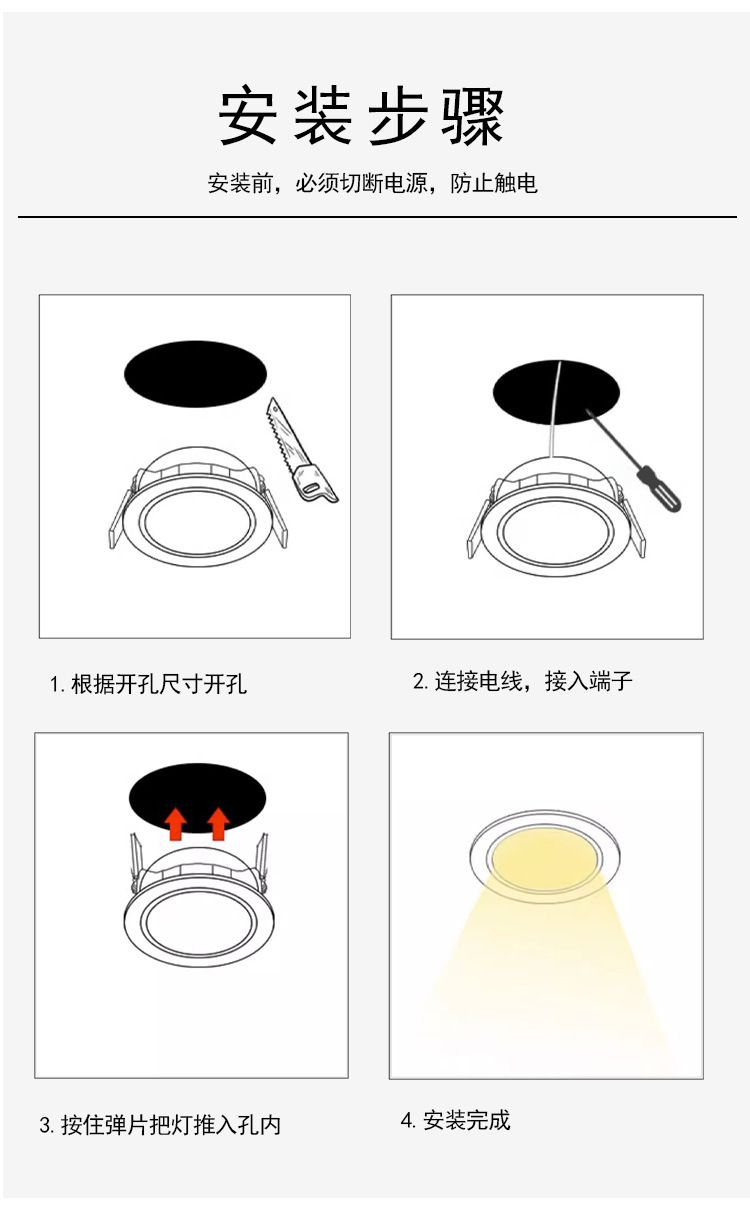 安装步骤

安装前，必须切断电源，防止触电

1. 根据开孔尺寸开孔

2. 连接电线，接入端子

3. 按住弹片把灯推入孔内

4. 安装完成