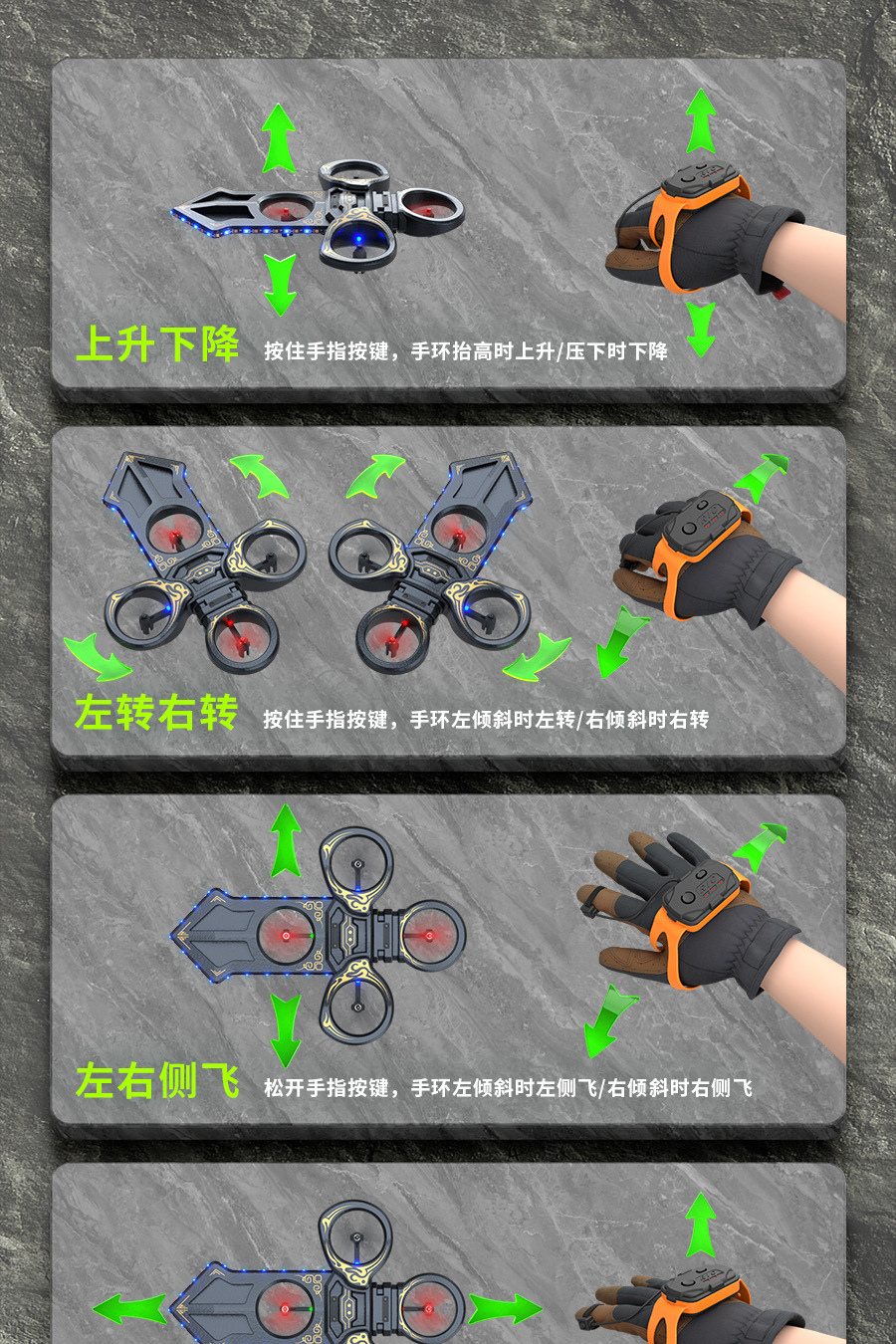 上升下降 按住手指按键，手环抬高时上升/压下时下降

左转右转 按住手指按键，手环左倾斜时左转/右倾斜时右转

左右侧飞 松开手指按键，手环左倾斜时左侧飞/右倾斜时右侧飞