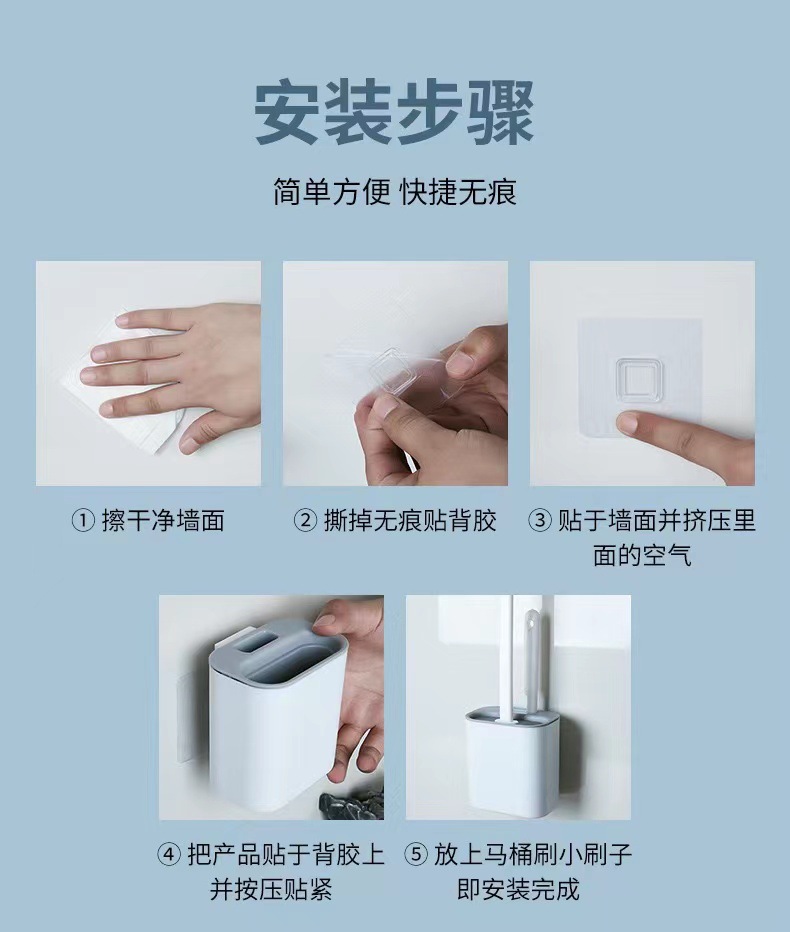 安装步骤

简单方便 快捷无痕

① 擦干净墙面

② 撕掉无痕贴背胶

③ 贴于墙面并挤压里面的空气

④ 把产品贴于背胶上并按压贴紧

⑤ 放上马桶刷小刷子即安装完成