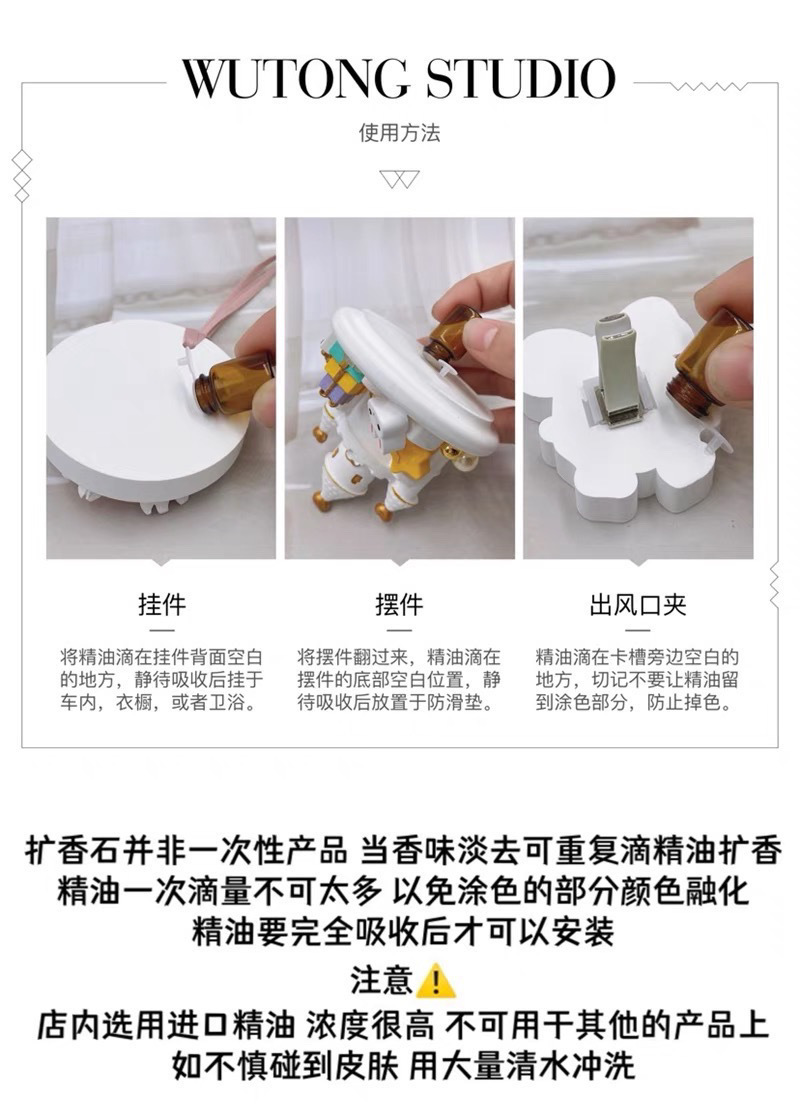 WUTONG STUDIO

使用方法

挂件

将精油滴在挂件背面空白的地方，静待吸收后挂于车内，衣橱，或者卫浴。

摆件

将摆件翻过来，精油滴在摆件的底部空白位置，静待吸收后放置于防滑垫。

出风口夹

精油滴在卡槽旁边空白的地方，切记不要让精油留到涂色部分，防止掉色。

扩香石并非一次性产品 当香味淡去可重复滴精油扩香
精油一次滴量不可太多 以免涂色的部分颜色融化
精油要完全吸收后才可以安装

注意⚠️
店内选用进口精油 浓度很高 不可用于其他的产品上
如不慎碰到皮肤 用大量清水冲洗