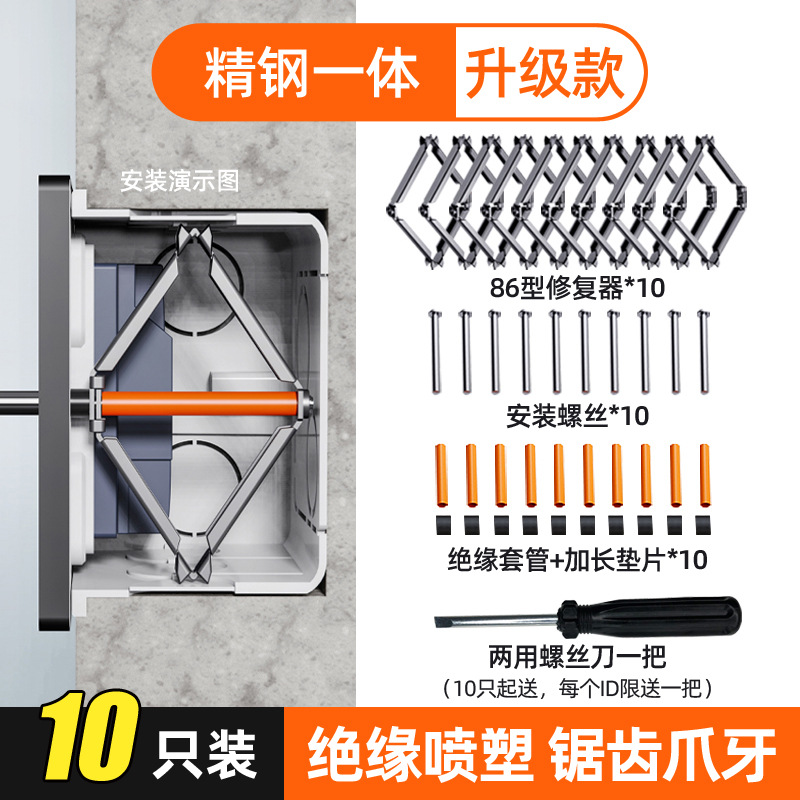 精钢一体 升级款

安装演示图

86型修复器*10

安装螺丝*10

绝缘套管+加长垫片*10

两用螺丝刀一把
（10只起送，每个ID限送一把）

10 只装

绝缘喷塑 锯齿爪牙