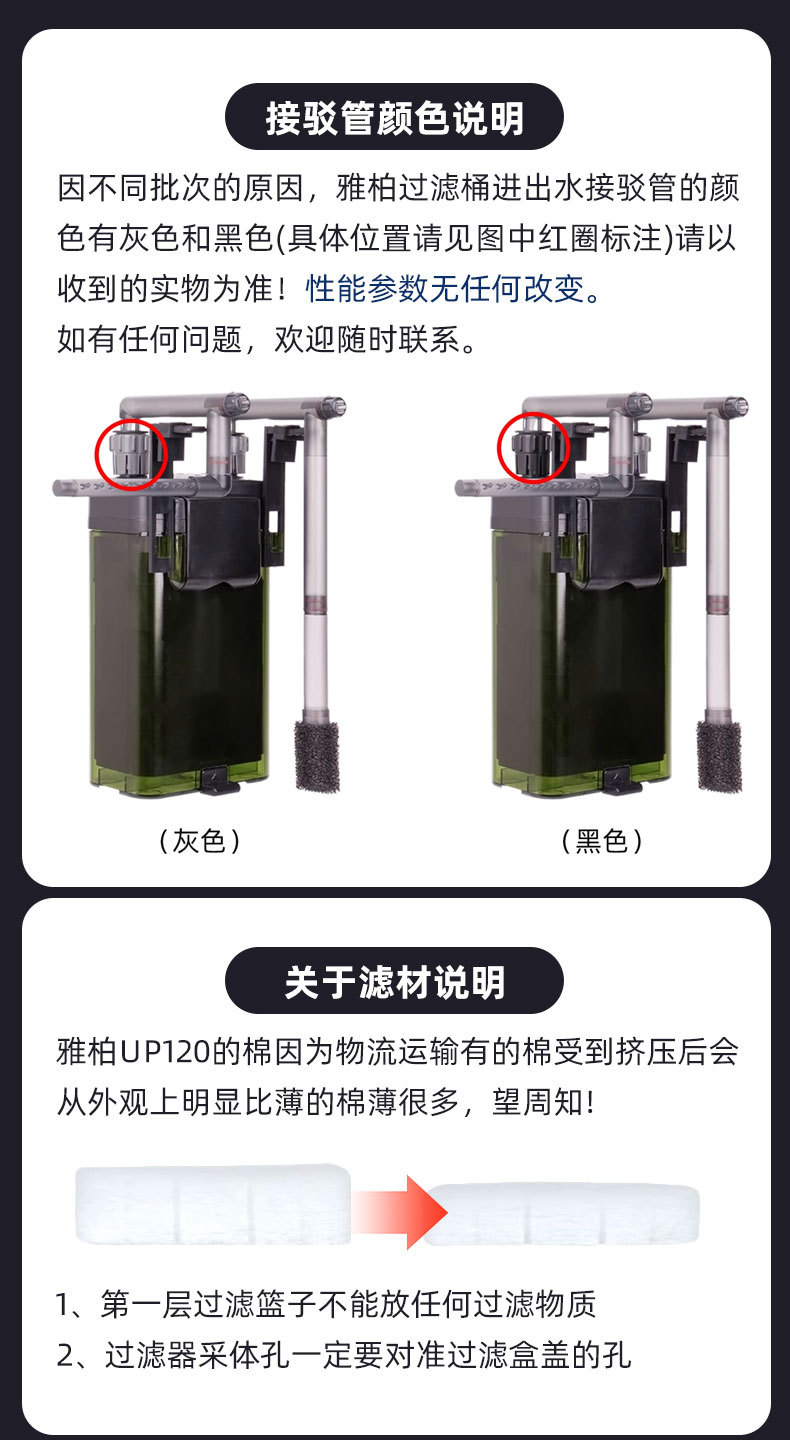 接驳管颜色说明

因不同批次的原因，雅柏过滤桶进出水接驳管的颜色有灰色和黑色(具体位置请见图中红圈标注)请以收到的实物为准！性能参数无任何改变。
如有任何问题，欢迎随时联系。

（灰色）

（黑色）

关于滤材说明

雅柏UP120的棉因为物流运输有的棉受到挤压后会从外观上明显比薄的棉薄很多，望周知!

1、第一层过滤篮子不能放任何过滤物质
2、过滤器采体孔一定要对准过滤盒盖的孔