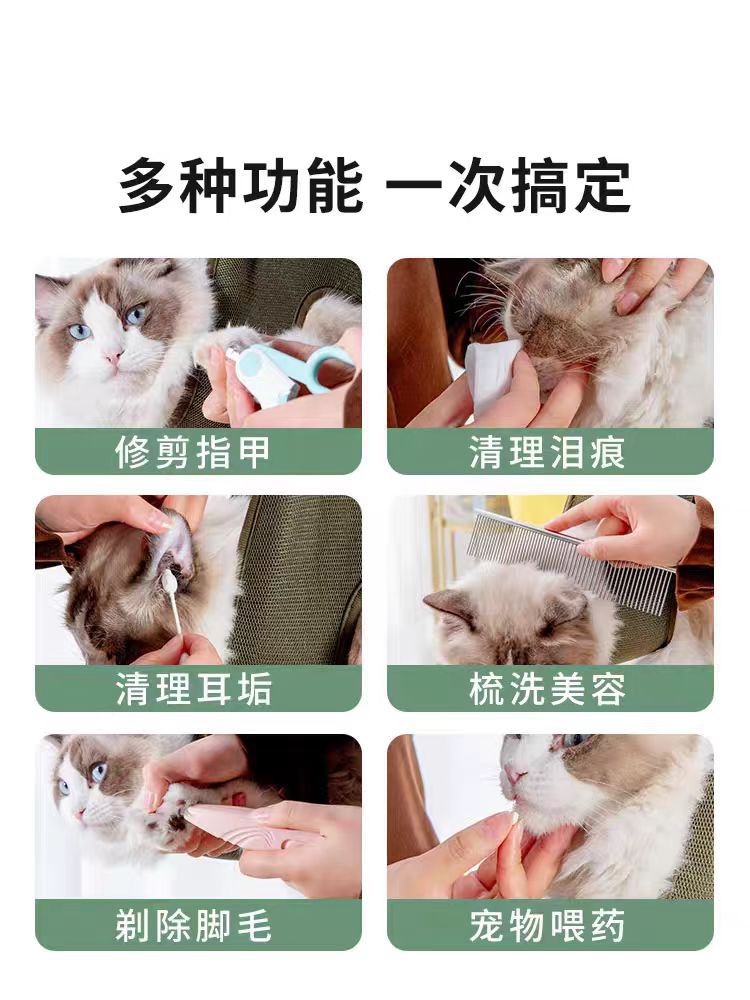 多种功能 一次搞定

修剪指甲

清理泪痕

清理耳垢

梳洗美容

剃除脚毛

宠物喂药