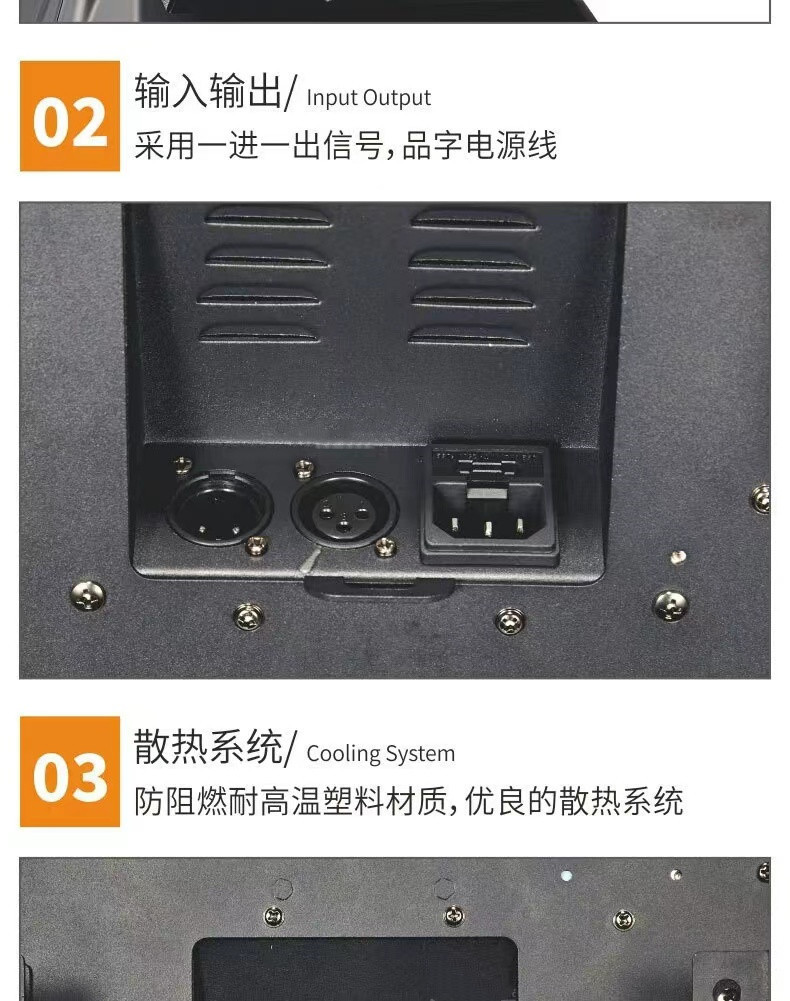 02
输入输出/ Input Output
采用一进一出信号，品字电源线

03
散热系统/ Cooling System
防阻燃耐高温塑料材质，优良的散热系统