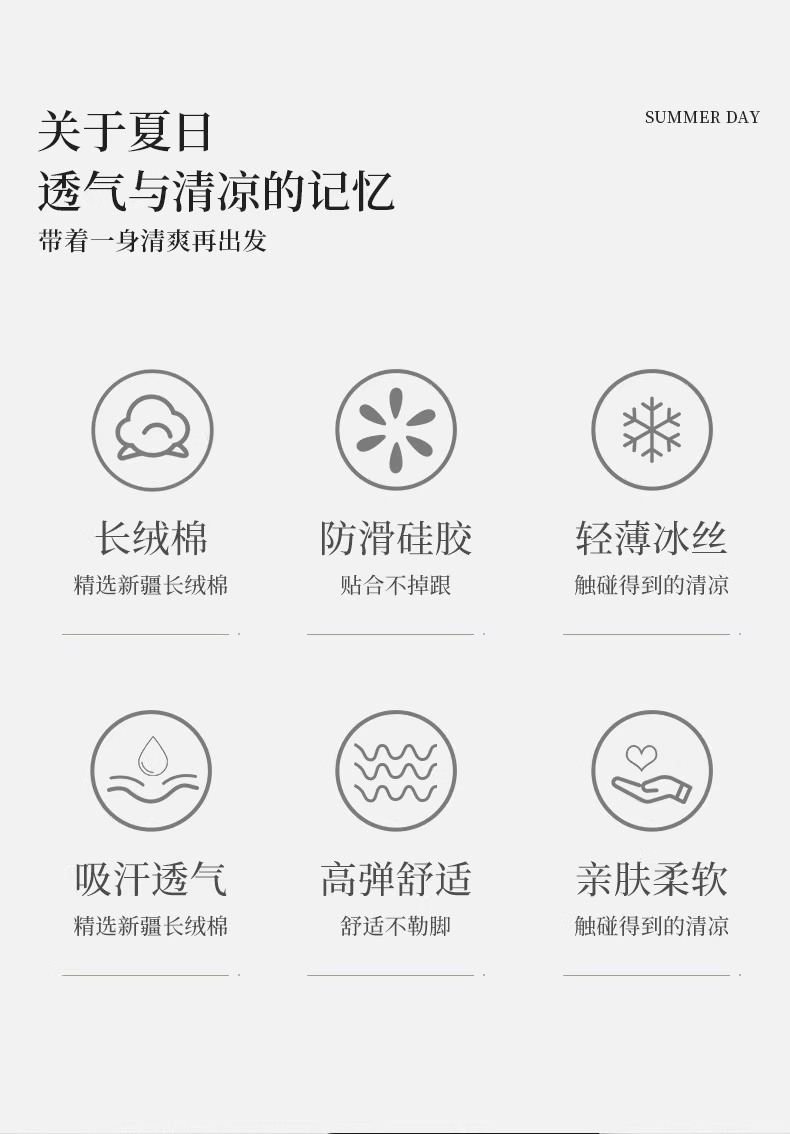 关于夏日
透气与清凉的记忆
带着一身清爽再出发

SUMMER DAY

长绒棉
精选新疆长绒棉

防滑硅胶
贴合不掉跟

轻薄冰丝
触碰得到的清凉

吸汗透气
精选新疆长绒棉

高弹舒适
舒适不勒脚

亲肤柔软
触碰得到的清凉