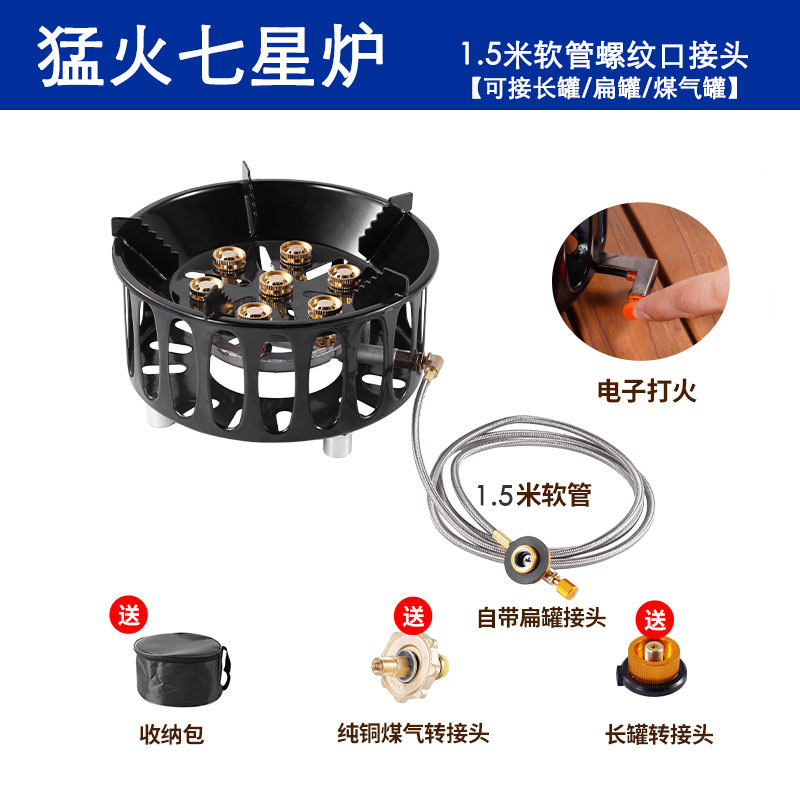 猛火七星炉

1.5米软管螺纹口接头
【可接长罐/扁罐/煤气罐】

电子打火

1.5米软管

自带扁罐接头

送

收纳包

送

纯铜煤气转接头

送

长罐转接头