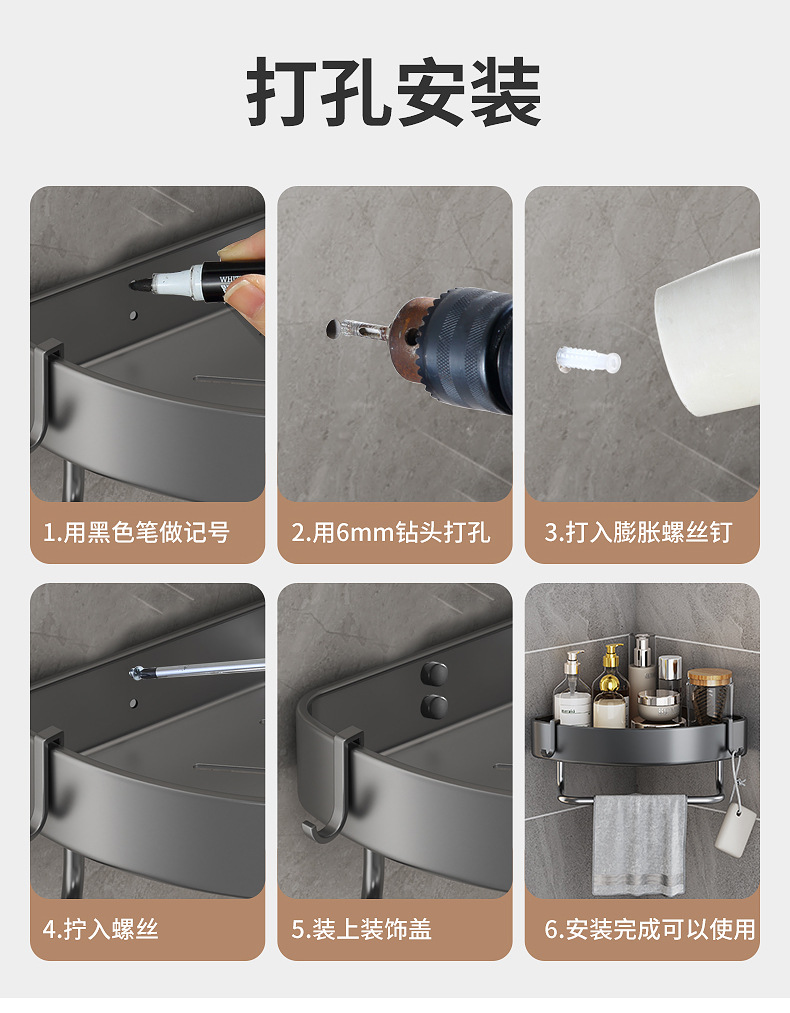 打孔安装

1.用黑色笔做记号

2.用6mm钻头打孔

3.打入膨胀螺丝钉

4.拧入螺丝

5.装上装饰盖

6.安装完成可以使用