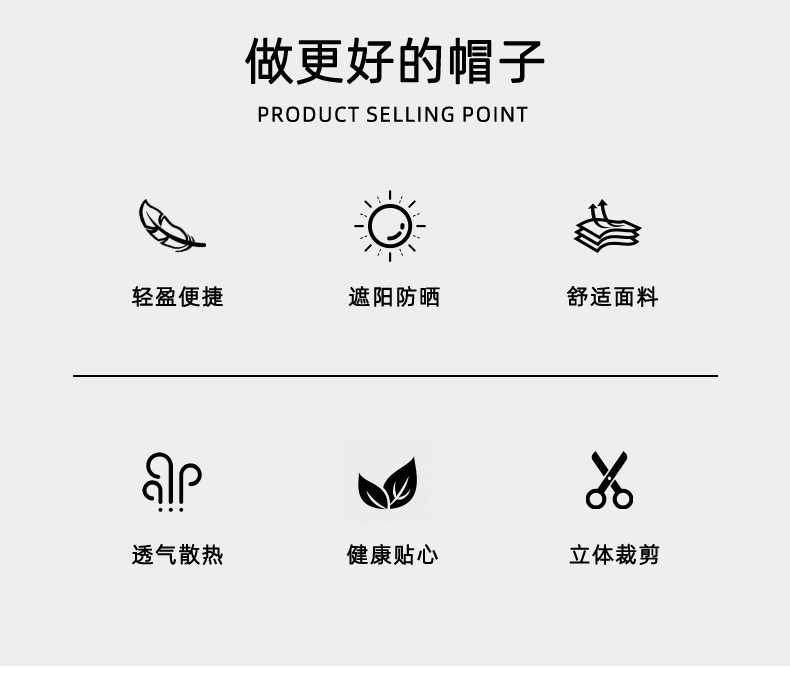 做更好的帽子

PRODUCT SELLING POINT

轻盈便捷

遮阳防晒

舒适面料

透气散热

健康贴心

立体裁剪