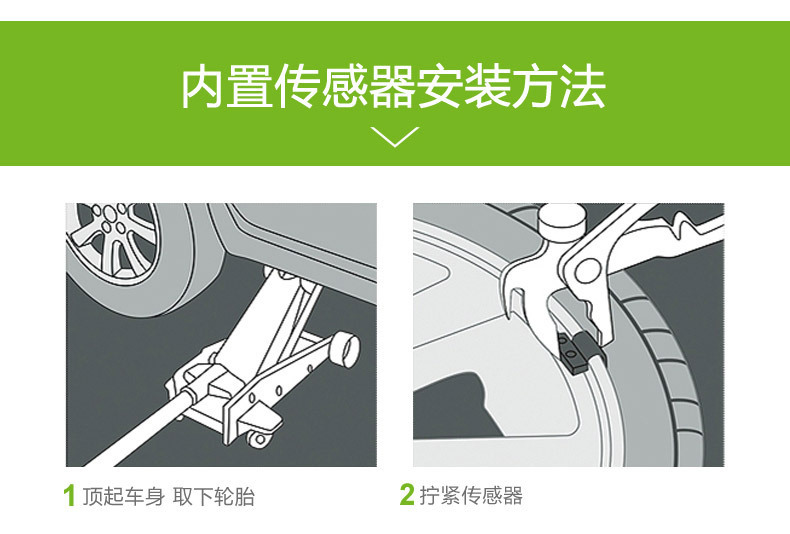 内置传感器安装方法

1 顶起车身 取下轮胎

2 拧紧传感器