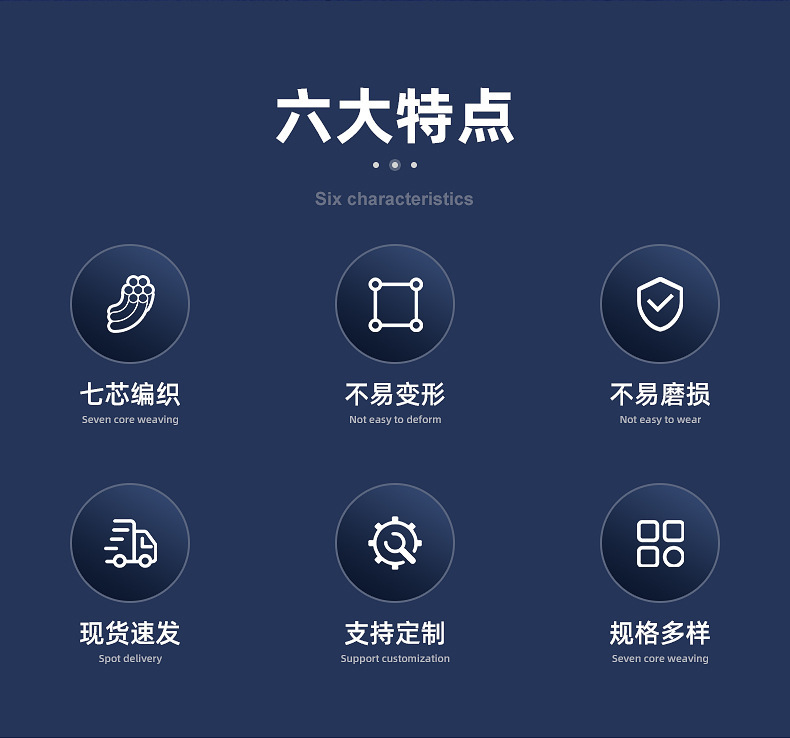 六大特点

Six characteristics

七芯编织
Seven core weaving

不易变形
Not easy to deform

不易磨损
Not easy to wear

现货速发
Spot delivery

支持定制
Support customization

规格多样
Seven core weaving