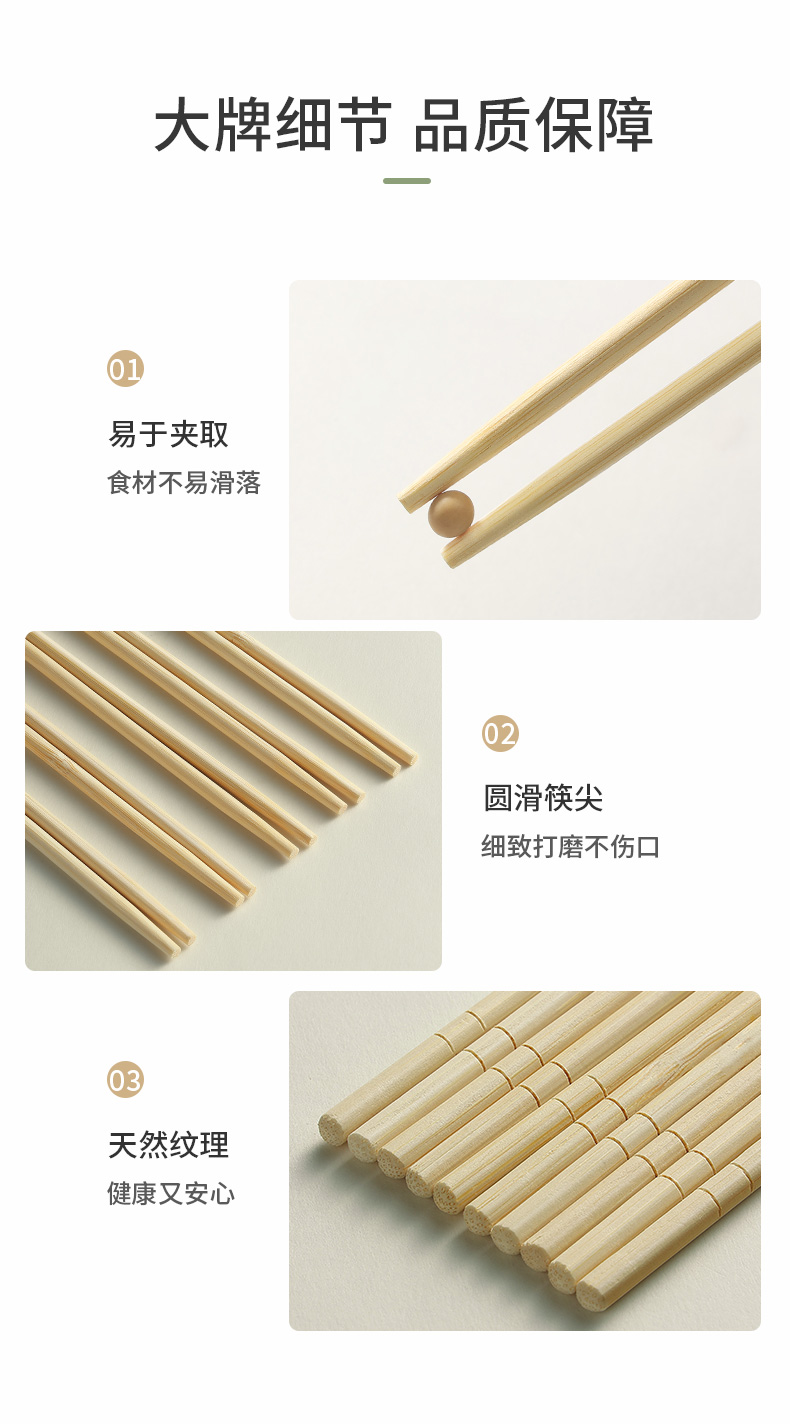 大牌细节 品质保障

01

易于夹取

食材不易滑落

02

圆滑筷尖

细致打磨不伤口

03

天然纹理

健康又安心