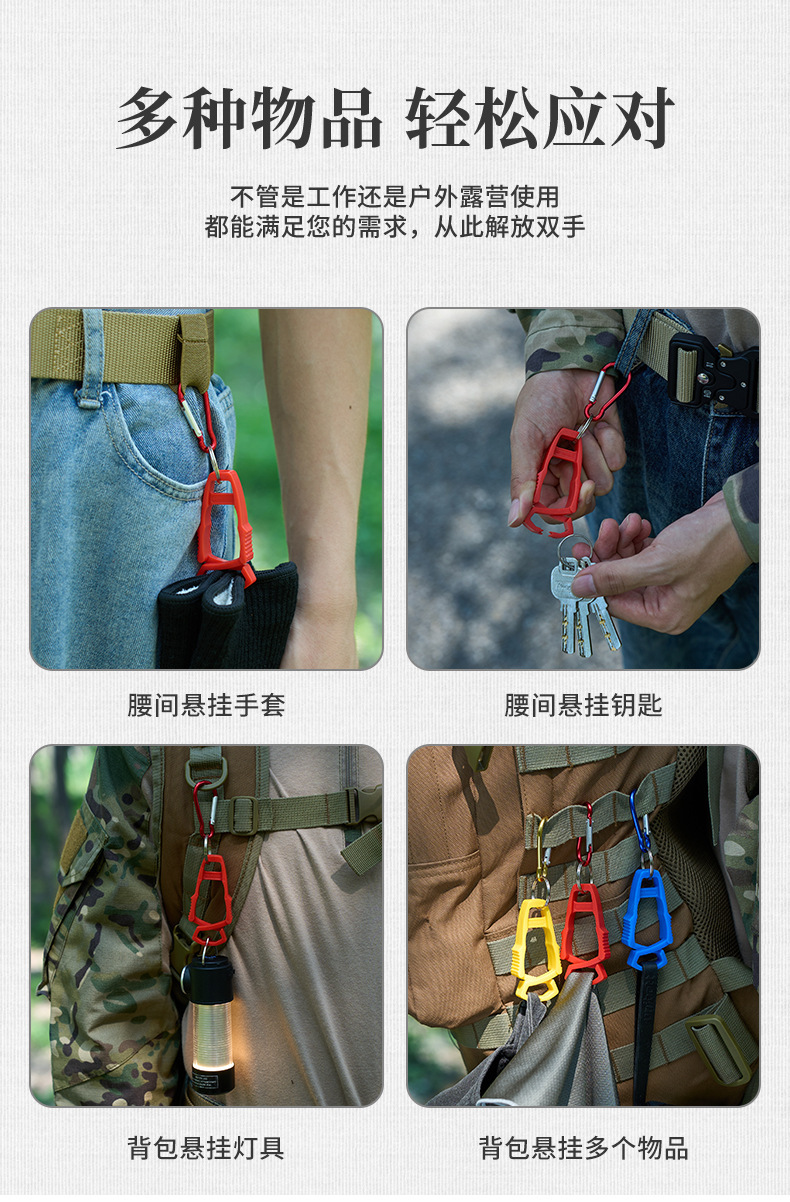 多种物品 轻松应对

不管是工作还是户外露营使用
都能满足您的需求，从此解放双手

腰间悬挂手套

腰间悬挂钥匙

背包悬挂灯具

背包悬挂多个物品