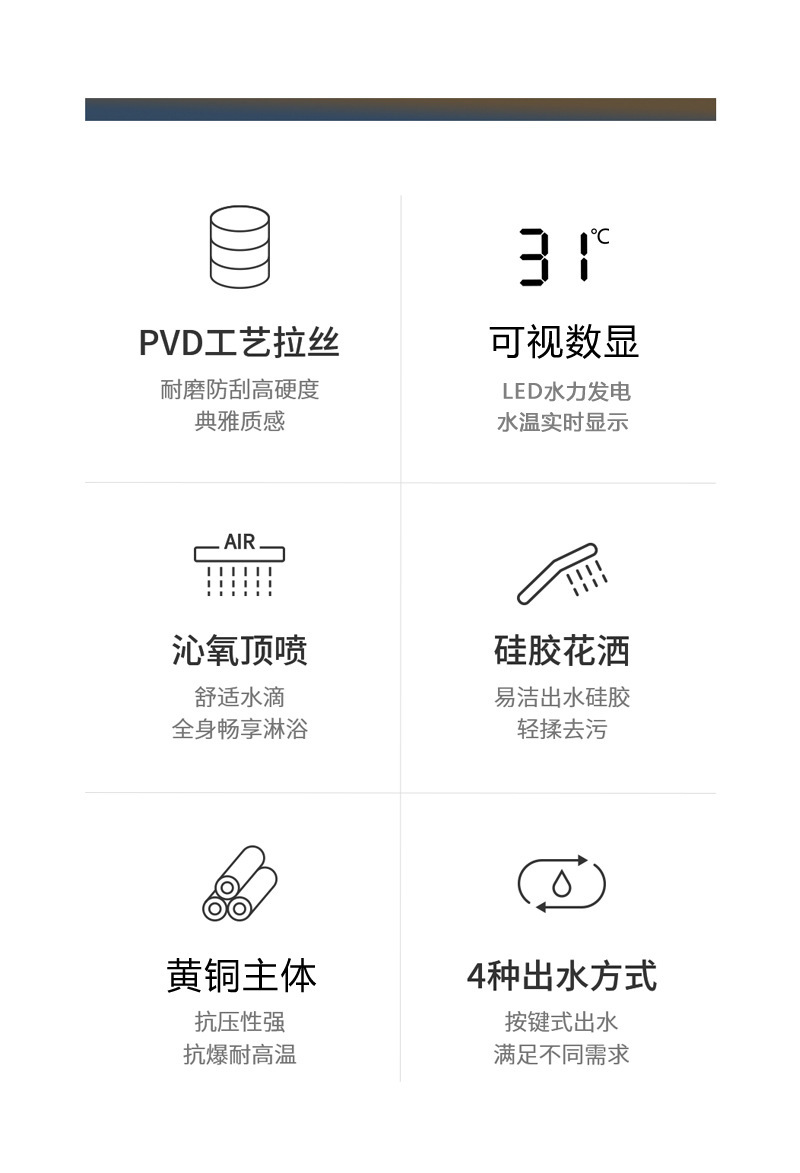 PVD工艺拉丝
耐磨防刮高硬度
典雅质感

31℃

可视数显
LED水力发电
水温实时显示

AIR

沁氧顶喷
舒适水滴
全身畅享淋浴

硅胶花洒
易洁出水硅胶
轻揉去污

黄铜主体
抗压性强
抗爆耐高温

4种出水方式
按键式出水
满足不同需求