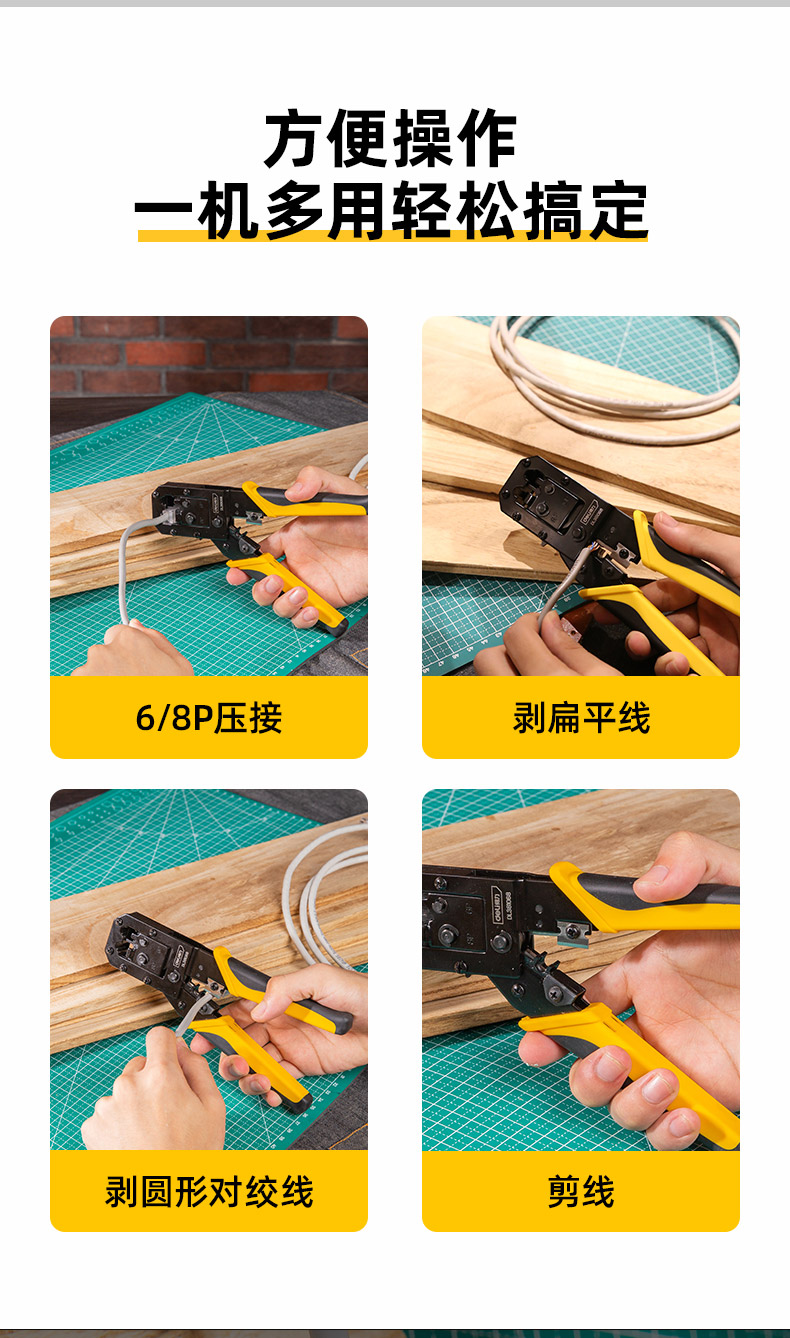 方便操作
一机多用轻松搞定

6/8P压接

剥扁平线

剥圆形对绞线

剪线