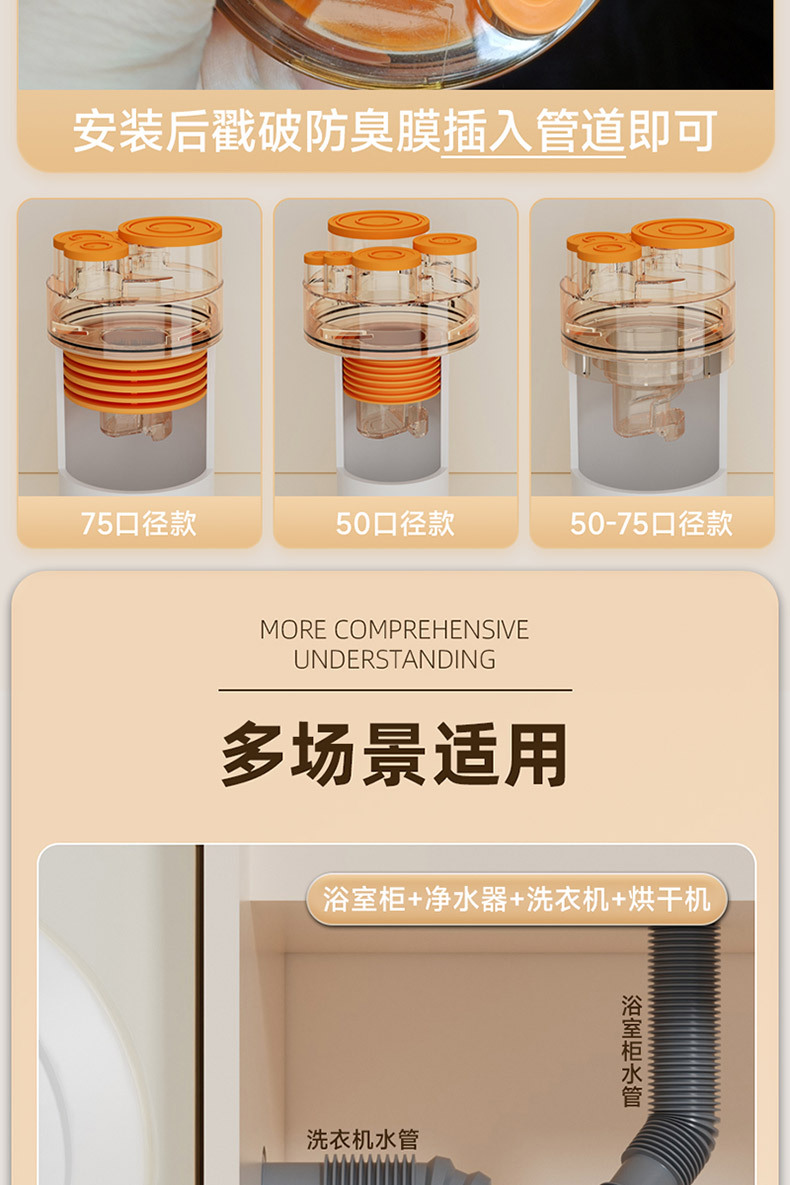 安装后戳破防臭膜插入管道即可

75口径款

50口径款

50-75口径款

MORE COMPREHENSIVE
UNDERSTANDING

多场景适用

浴室柜+净水器+洗衣机+烘干机

浴室柜水管

洗衣机水管