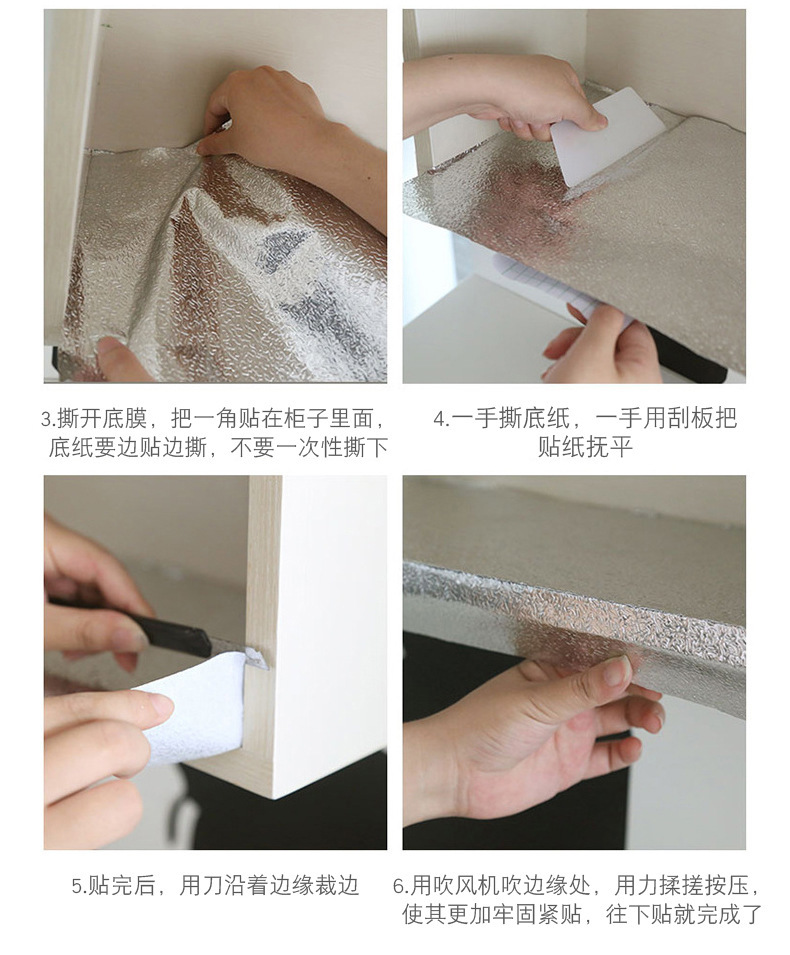 3.撕开底膜，把一角贴在柜子里面，底纸要边贴边撕，不要一次性撕下

4.一手撕底纸，一手用刮板把贴纸抚平

5.贴完后，用刀沿着边缘裁边

6.用吹风机吹边缘处，用力揉搓按压，使其更加牢固紧贴，往下贴就完成了