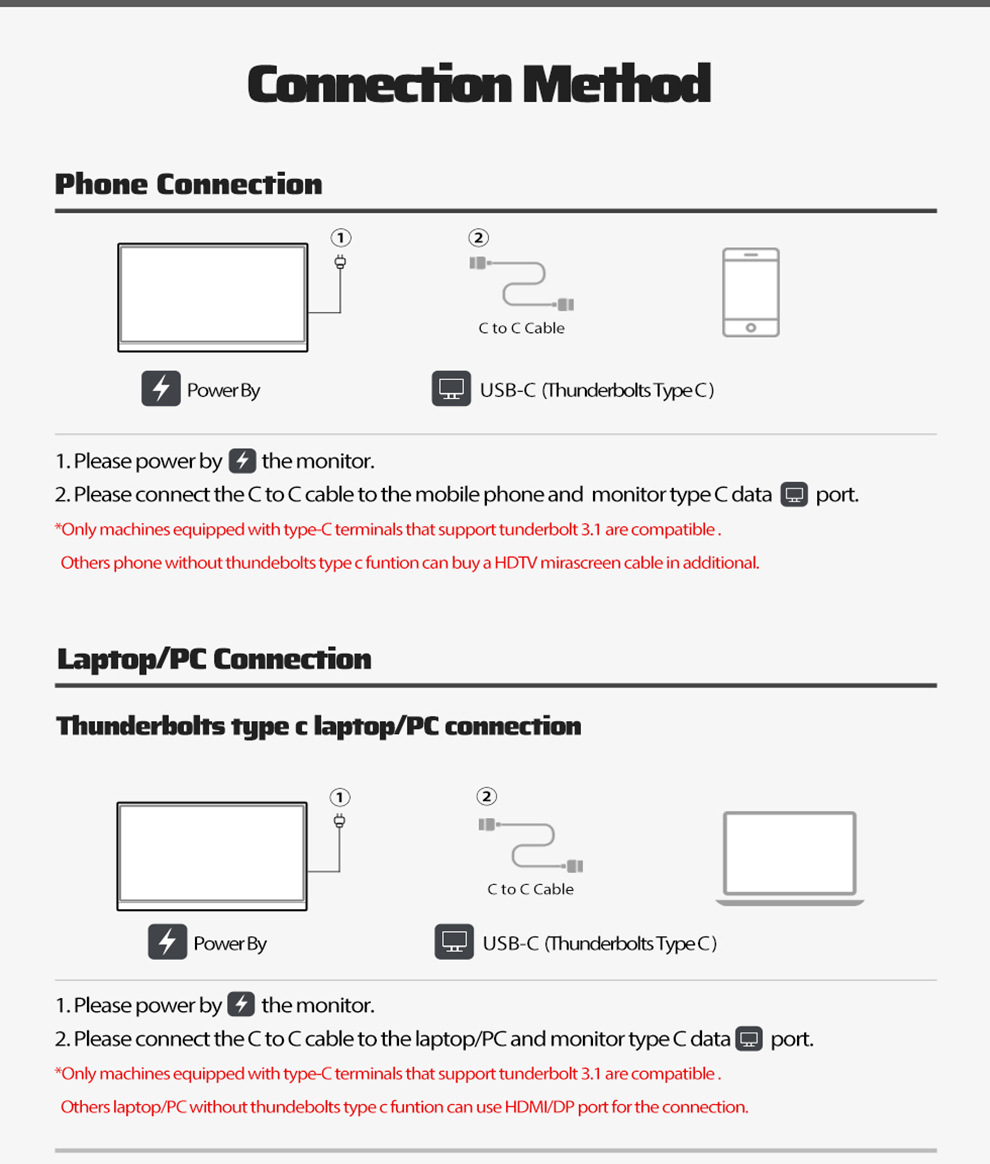 Connection Method

Phone Connection

①

②

C to C Cable

Power By

USB-C (Thunderbolts Type C)

1. Please power by the monitor.

2. Please connect the C to C cable to the mobile phone and monitor type C data port.

*Only machines equipped with type-C terminals that support tunderbolt 3.1 are compatible .

Others phone without thundebolts type c funtion can buy a HDTV mirascreen cable in additional.

Laptop/PC Connection

Thunderbolts type c laptop/PC connection

①

②

C to C Cable

Power By

USB-C (Thunderbolts Type C)

1. Please power by the monitor.

2. Please connect the C to C cable to the laptop/PC and monitor type C data port.

*Only machines equipped with type-C terminals that support tunderbolt 3.1 are compatible .

Others laptop/PC without thundebolts type c funtion can use HDMI/DP port for the connection.