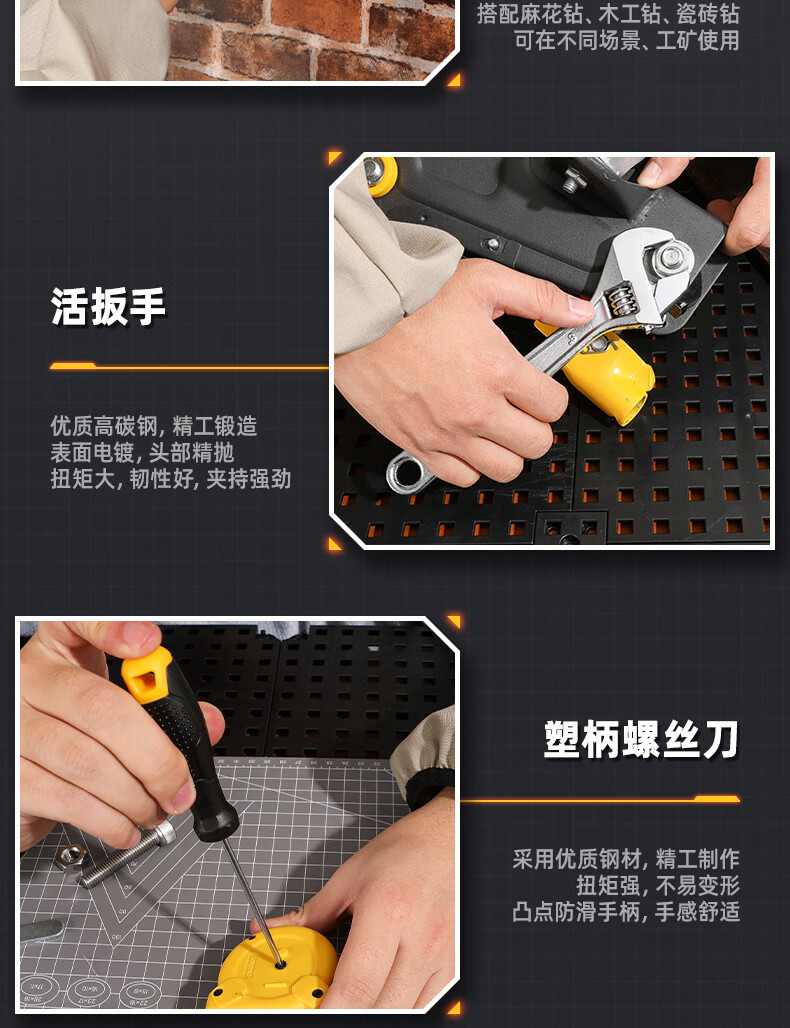 搭配麻花钻、木工钻、瓷砖钻
可在不同场景、工矿使用

活扳手

优质高碳钢, 精工锻造
表面电镀, 头部精抛
扭矩大, 韧性好, 夹持强劲

塑柄螺丝刀

采用优质钢材, 精工制作
扭矩强, 不易变形
凸点防滑手柄, 手感舒适