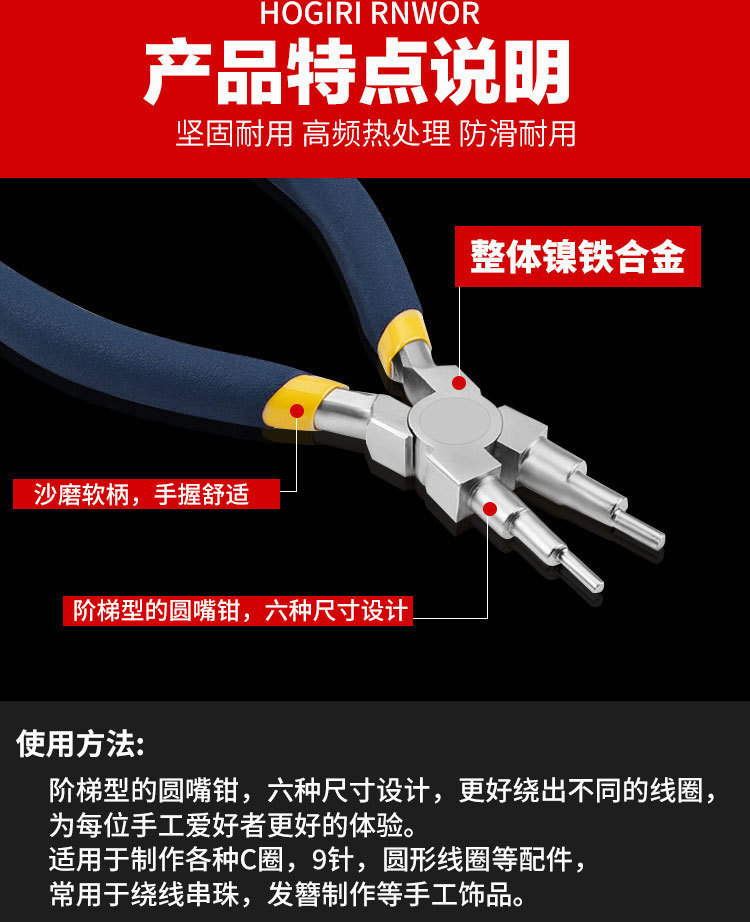 HOGIRI RNWOR

产品特点说明

坚固耐用 高频热处理 防滑耐用

整体镍铁合金

沙磨软柄，手握舒适

阶梯型的圆嘴钳，六种尺寸设计

使用方法:

阶梯型的圆嘴钳，六种尺寸设计，更好绕出不同的线圈，为每位手工爱好者更好的体验。
适用于制作各种C圈，9针，圆形线圈等配件，
常用于绕线串珠，发簪制作等手工饰品。