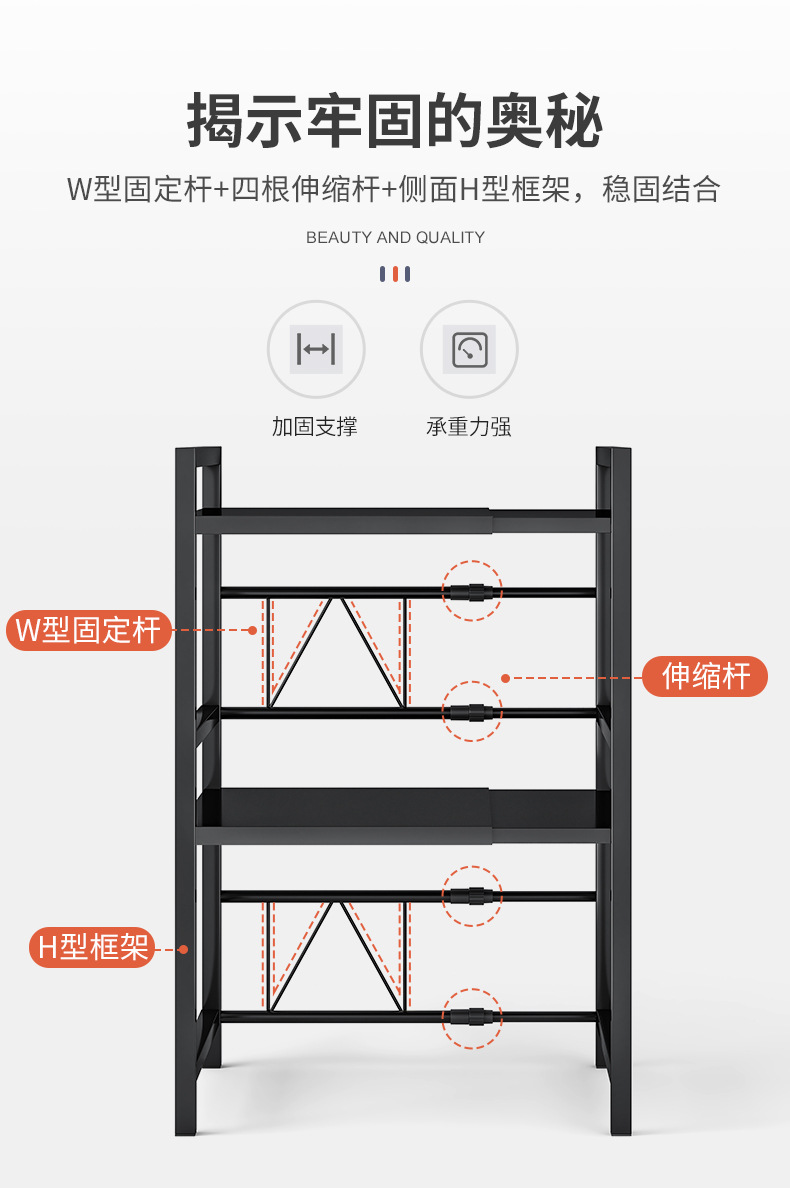 揭示牢固的奥秘

W型固定杆+四根伸缩杆+侧面H型框架，稳固结合

BEAUTY AND QUALITY

加固支撑

承重力强

W型固定杆

伸缩杆

H型框架