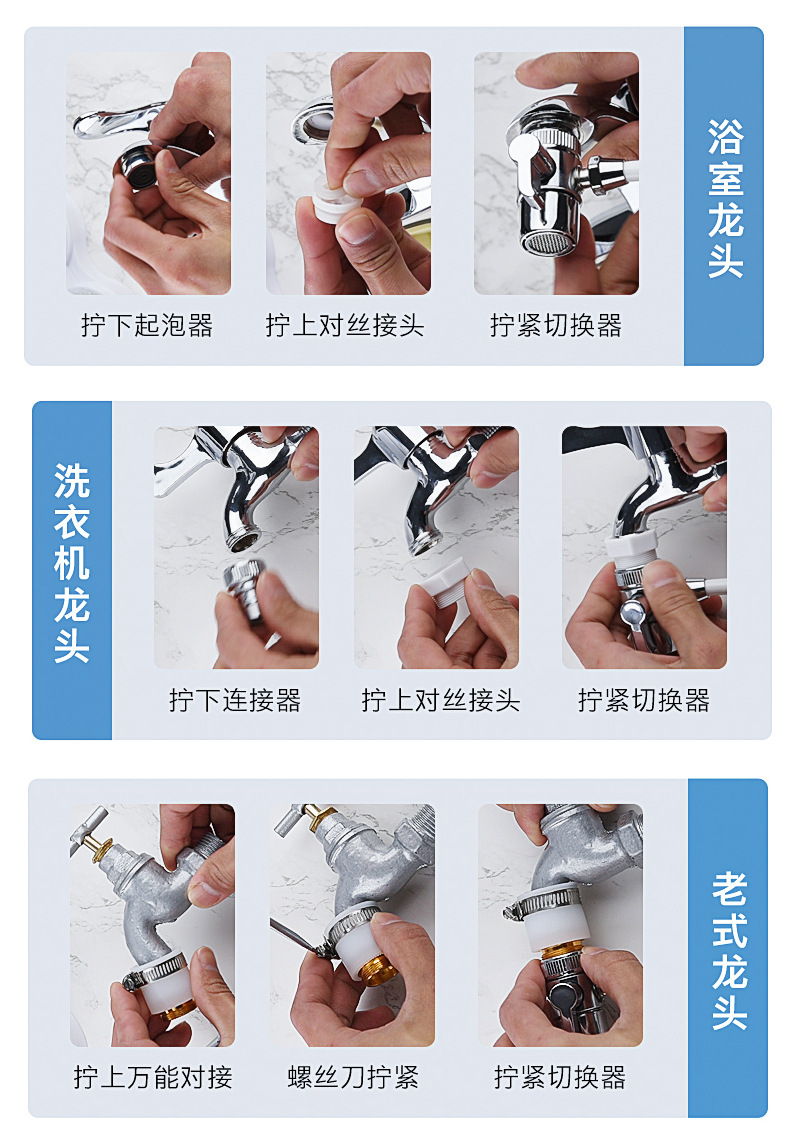 拧下起泡器

拧上对丝接头

拧紧切换器

浴室龙头

洗衣机龙头

拧下连接器

拧上对丝接头

拧紧切换器

拧上万能对接

螺丝刀拧紧

拧紧切换器

老式龙头