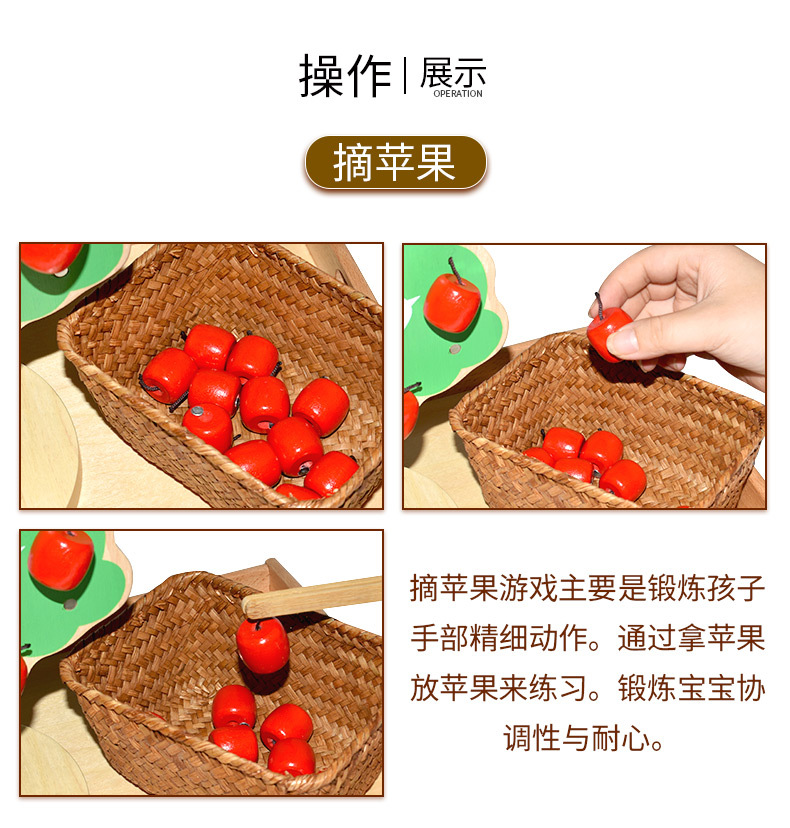 操作 | 展示
OPERATION

摘苹果

摘苹果游戏主要是锻炼孩子手部精细动作。通过拿苹果放苹果来练习。锻炼宝宝协调性与耐心。