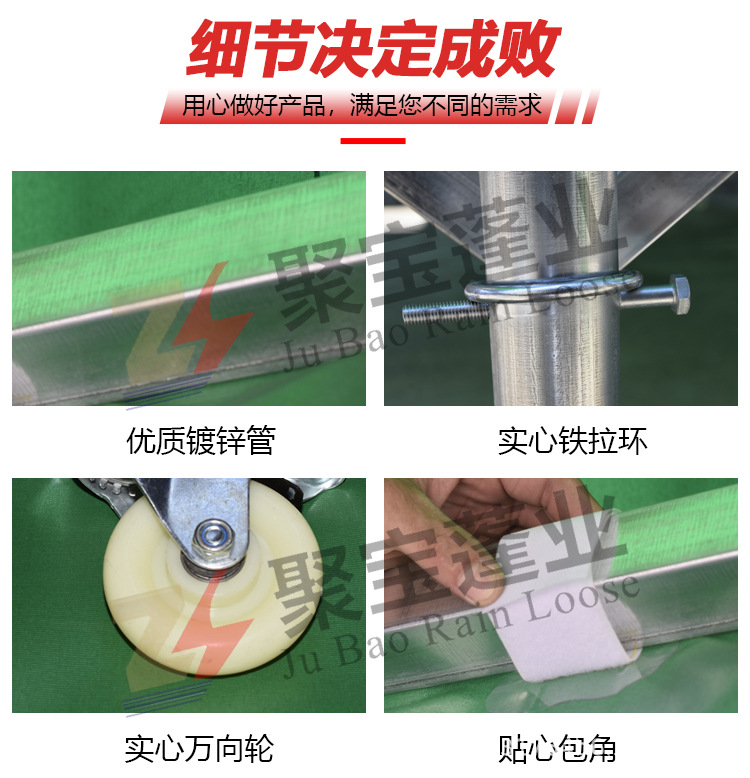 细节决定成败

用心做好产品，满足您不同的需求

聚宝蓬业
Ju Bao Rain Loose

优质镀锌管

实心铁拉环

聚宝蓬业
Ju Bao Rain Loose

实心万向轮

贴心包角