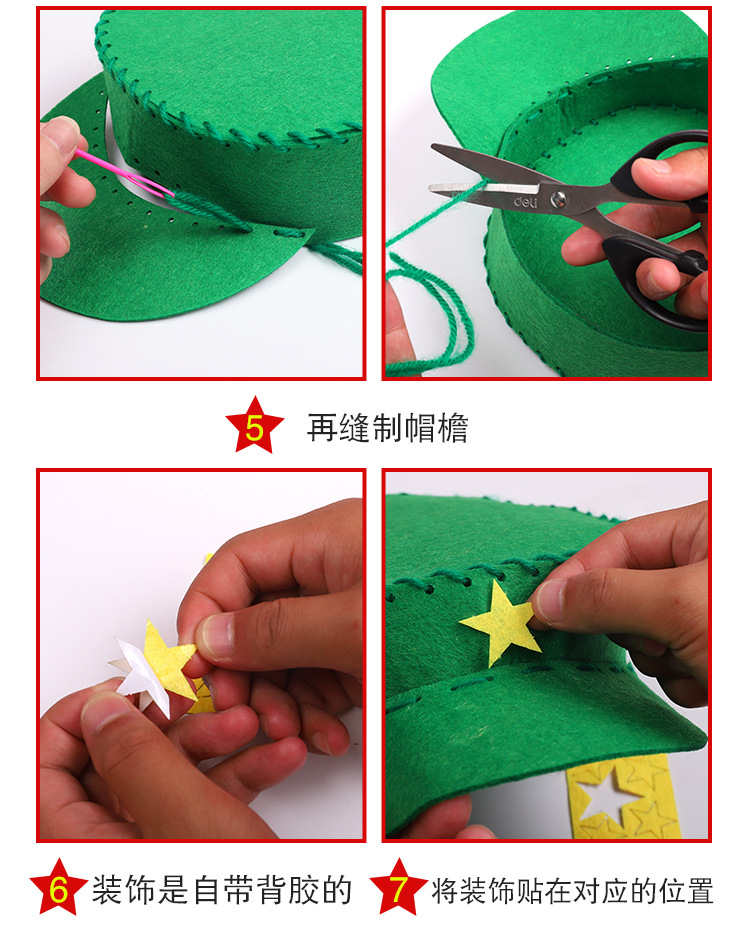 deli

5 再缝制帽檐

6 装饰是自带背胶的

7 将装饰贴在对应的位置