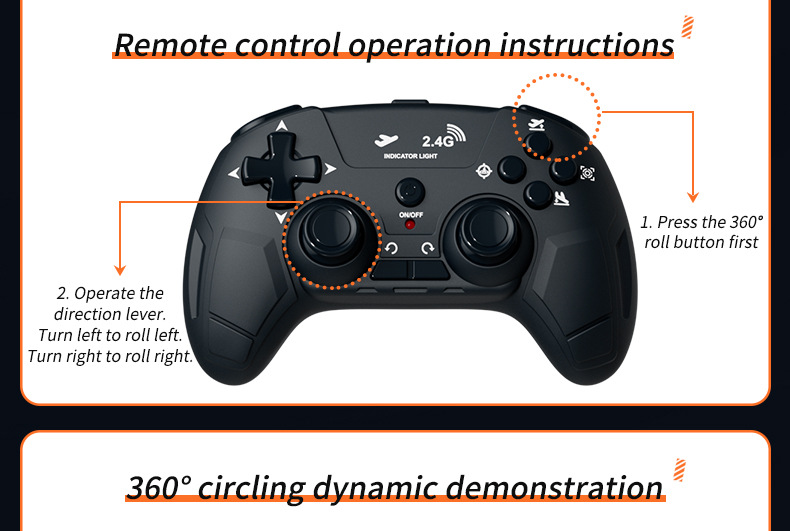 Remote control operation instructions

2.4G
INDICATOR LIGHT

ON/OFF

1. Press the 360° roll button first

2. Operate the direction lever. Turn left to roll left. Turn right to roll right.

360° circling dynamic demonstration