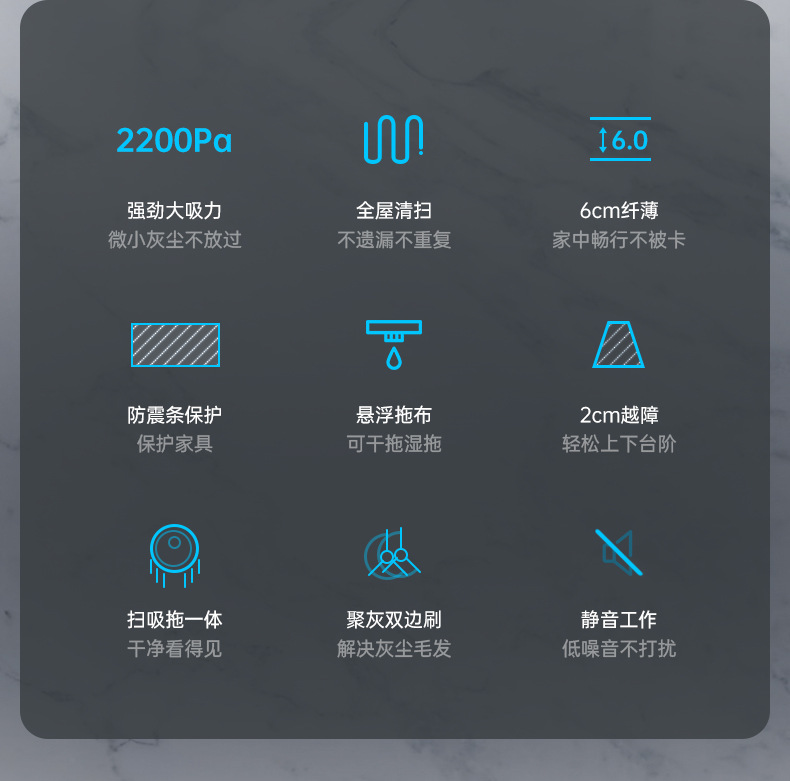 2200Pa

强劲大吸力
微小灰尘不放过

全屋清扫
不遗漏不重复

6.0

6cm纤薄
家中畅行不被卡

防震条保护
保护家具

悬浮拖布
可干拖湿拖

2cm越障
轻松上下台阶

扫吸拖一体
干净看得见

聚灰双边刷
解决灰尘毛发

静音工作
低噪音不打扰