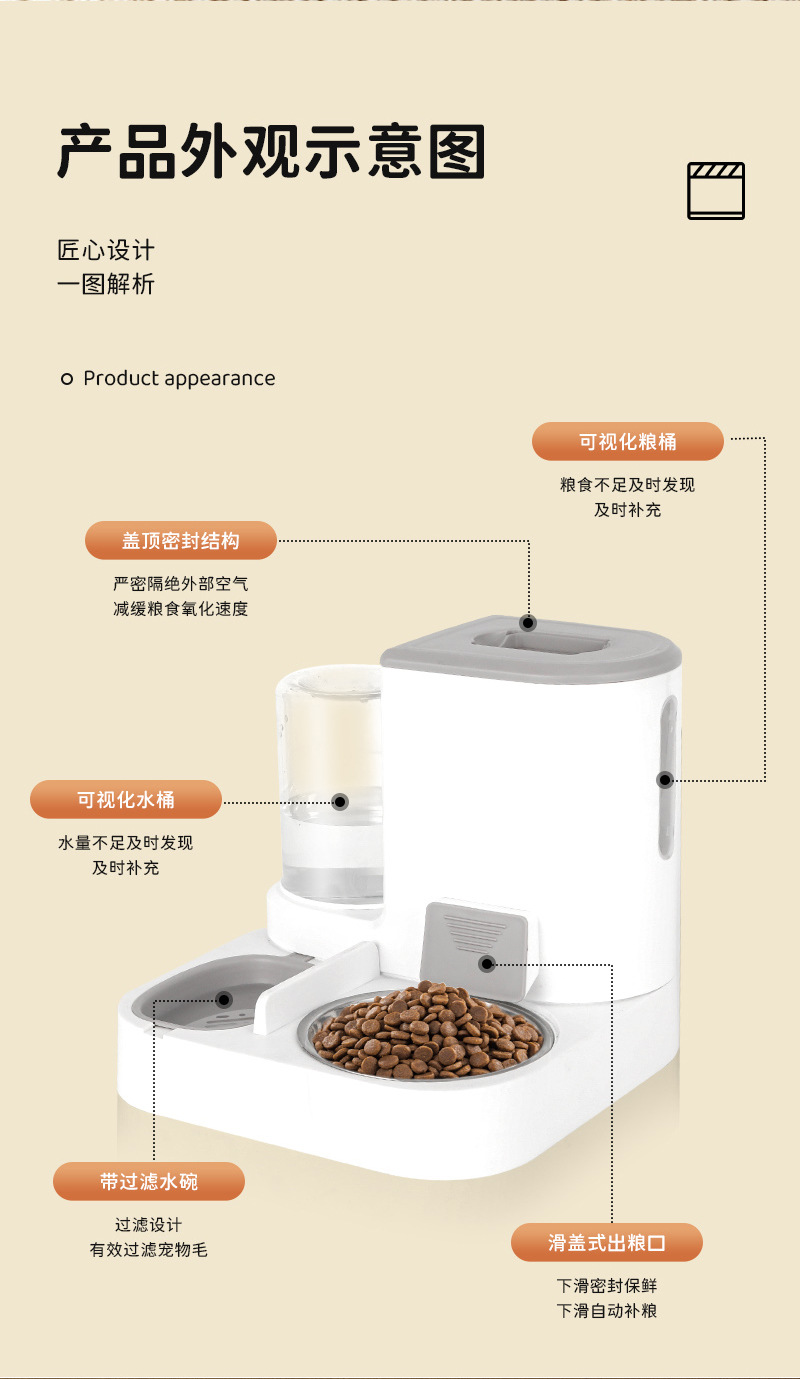 产品外观示意图

匠心设计
一图解析

Product appearance

可视化粮桶
粮食不足及时发现
及时补充

盖顶密封结构
严密隔绝外部空气
减缓粮食氧化速度

可视化水桶
水量不足及时发现
及时补充

带过滤水碗
过滤设计
有效过滤宠物毛

滑盖式出粮口
下滑密封保鲜
下滑自动补粮