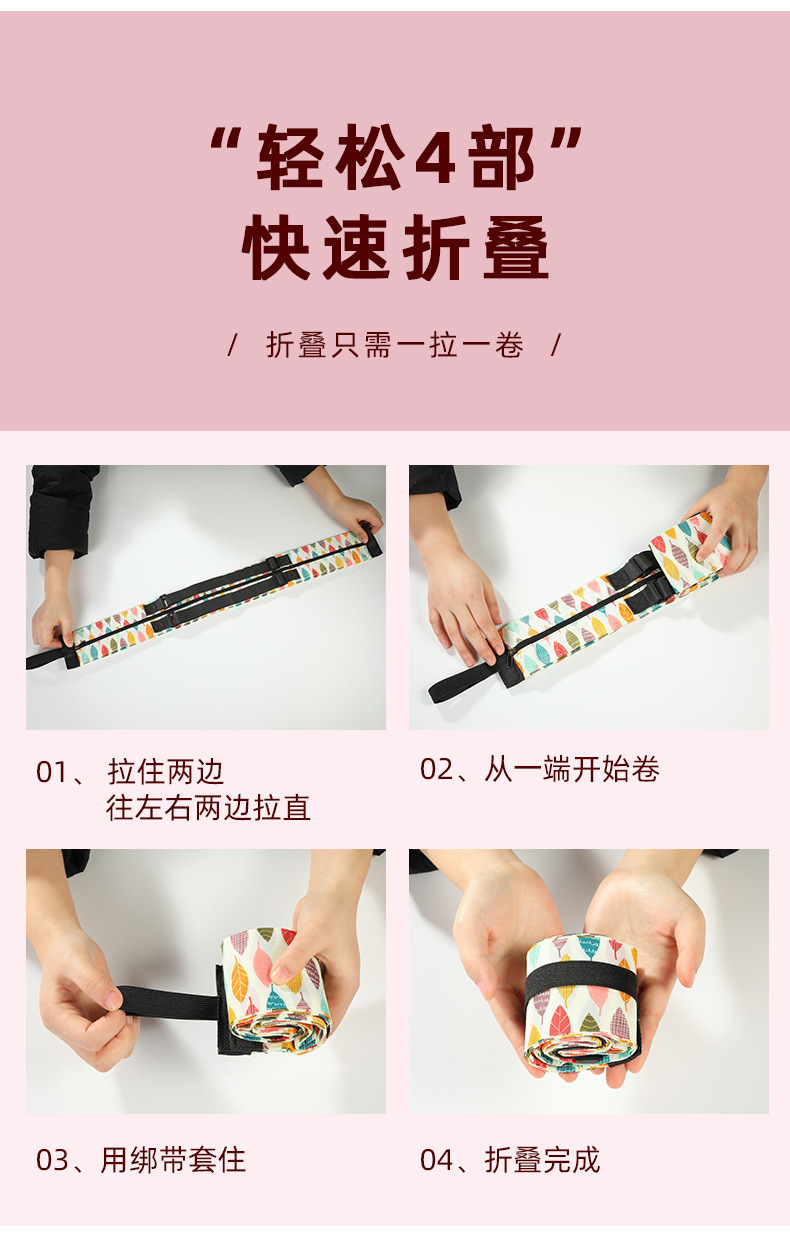 “轻松4部”
快速折叠

/ 折叠只需一拉一卷 /

01、拉住两边
往左右两边拉直

02、从一端开始卷

03、用绑带套住

04、折叠完成