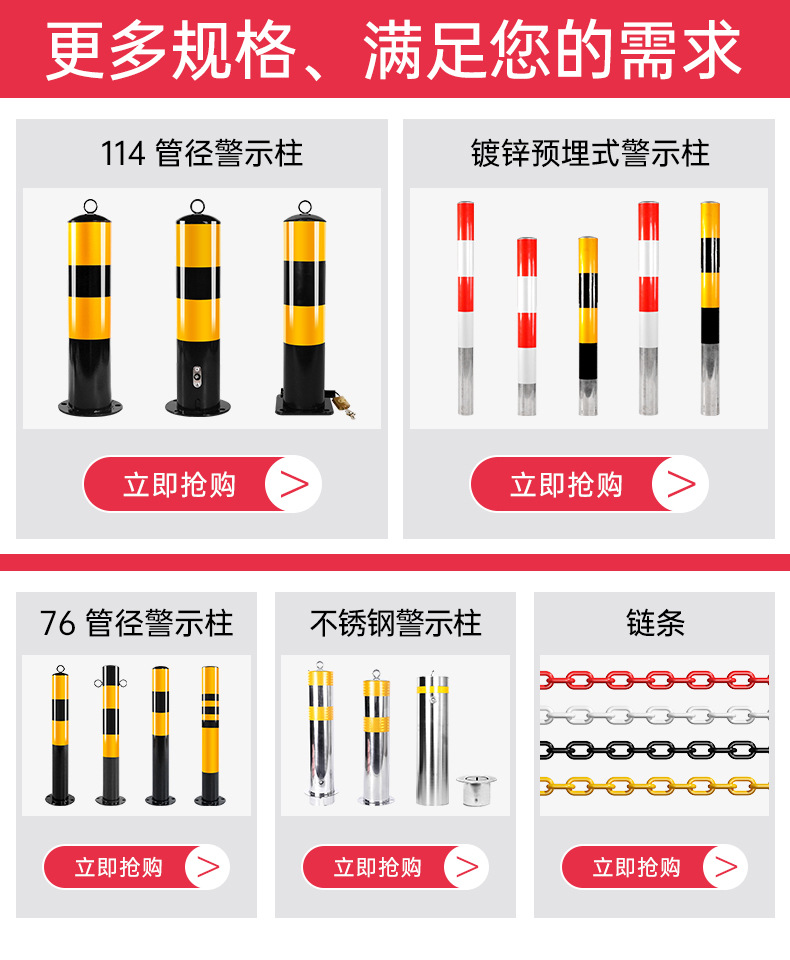 更多规格、满足您的需求

114 管径警示柱

立即抢购 >

镀锌预埋式警示柱

立即抢购 >

76 管径警示柱

立即抢购 >

不锈钢警示柱

立即抢购 >

链条

立即抢购 >