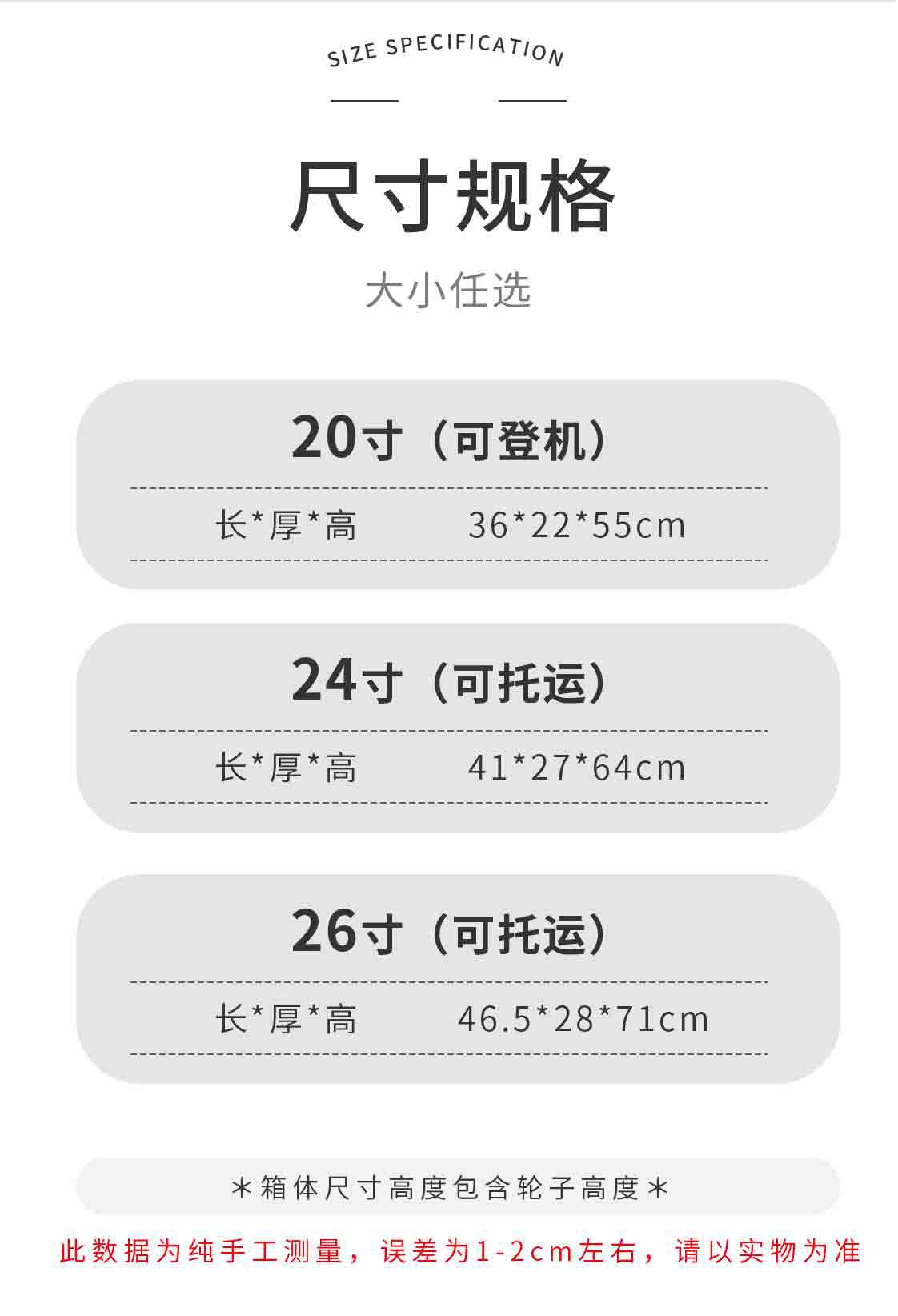 SIZE SPECIFICATION

尺寸规格

大小任选

20寸（可登机）

长*厚*高 36*22*55cm

24寸（可托运）

长*厚*高 41*27*64cm

26寸（可托运）

长*厚*高 46.5*28*71cm

*箱体尺寸高度包含轮子高度*

此数据为纯手工测量，误差为1-2cm左右，请以实物为准