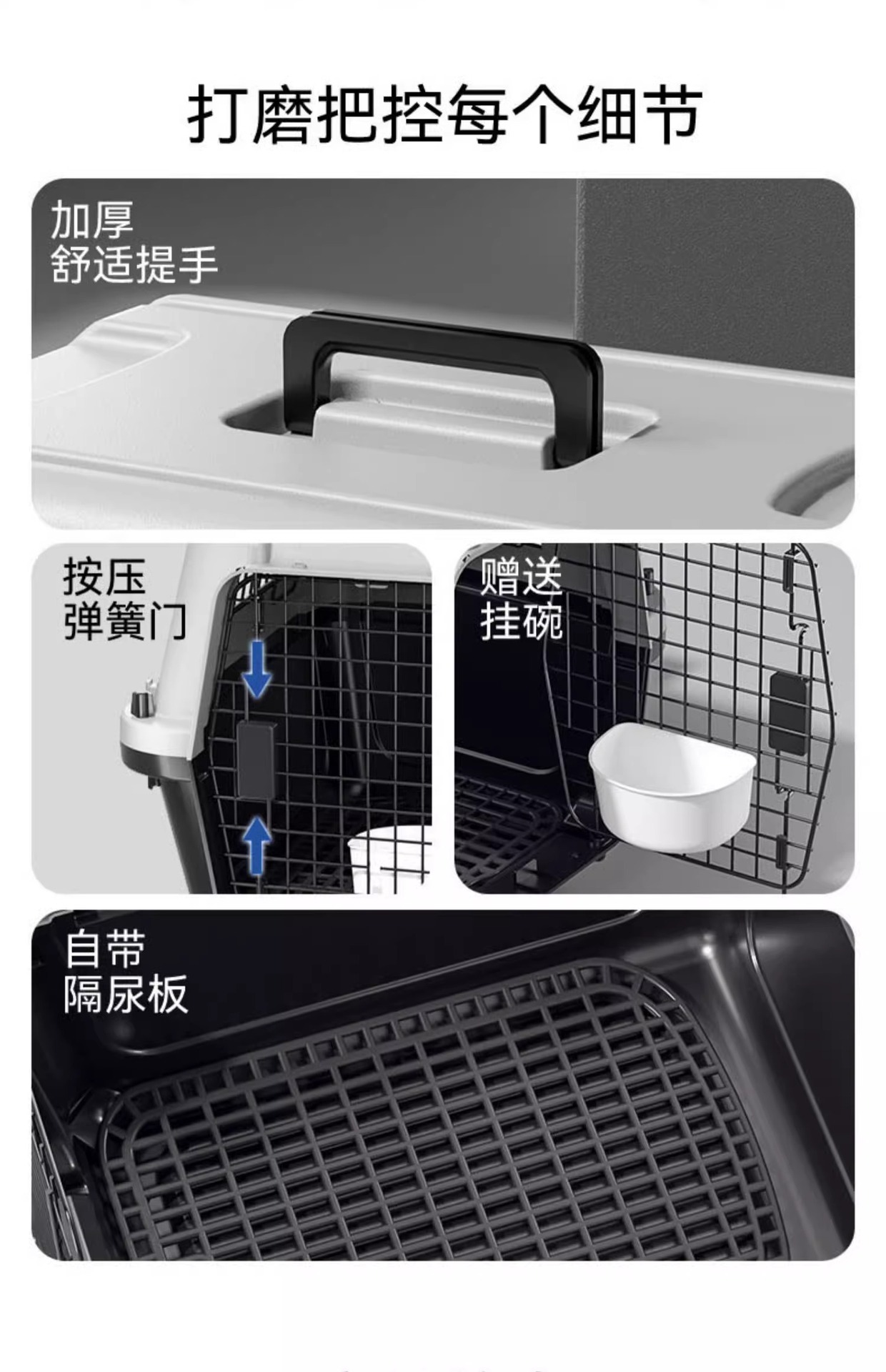 打磨把控每个细节

加厚
舒适提手

按压
弹簧门

赠送
挂碗

自带
隔尿板