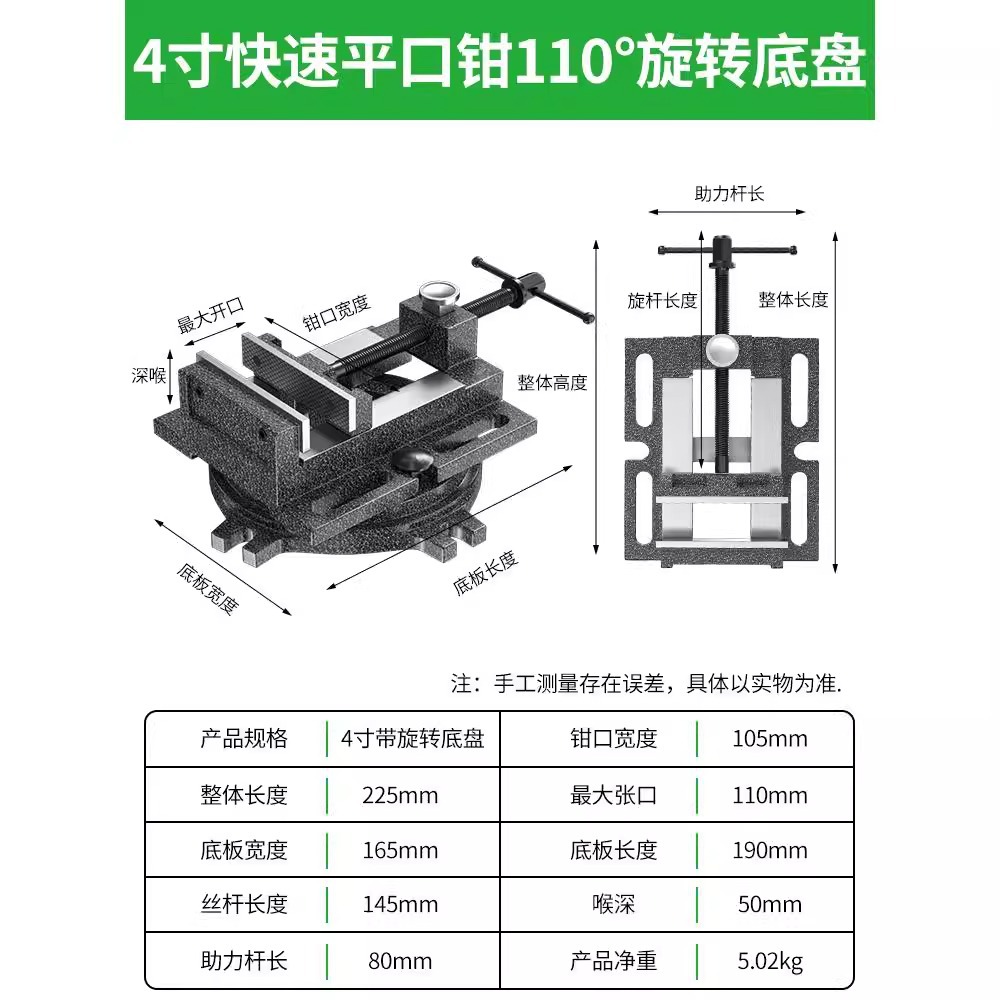 4寸快速平口钳110°旋转底盘

最大开口
钳口宽度
深喉
整体高度
底板宽度
底板长度

助力杆长
旋杆长度
整体长度

注：手工测量存在误差，具体以实物为准.

| 产品规格 | 4寸带旋转底盘 | 钳口宽度 | 105mm |
|---|---|---|---|
| 整体长度 | 225mm | 最大张口 | 110mm |
| 底板宽度 | 165mm | 底板长度 | 190mm |
| 丝杆长度 | 145mm | 喉深 | 50mm |
| 助力杆长 | 80mm | 产品净重 | 5.02kg |