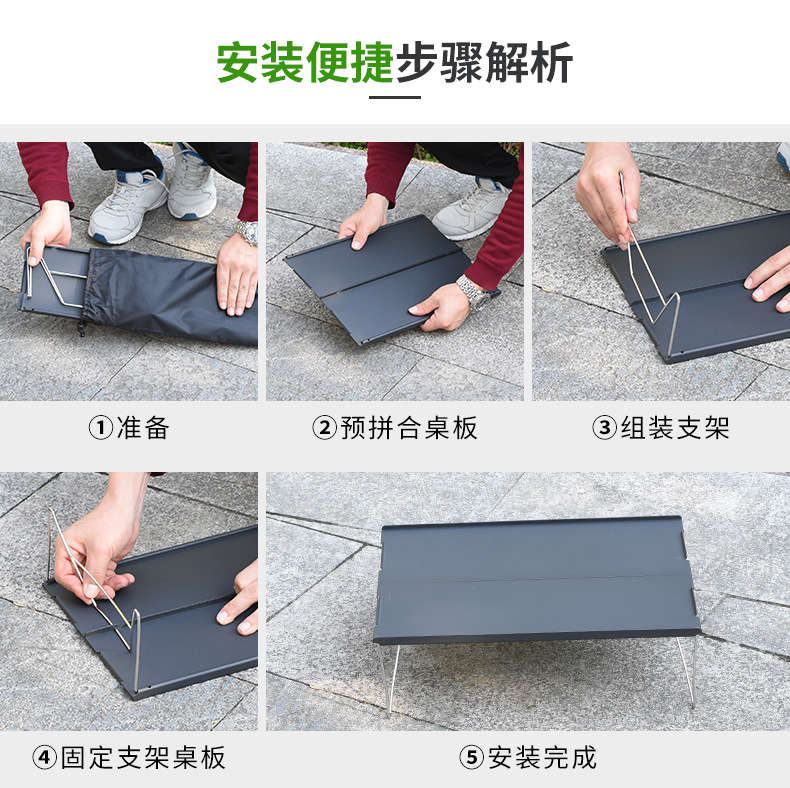 安装便捷步骤解析

①准备

②预拼合桌板

③组装支架

④固定支架桌板

⑤安装完成