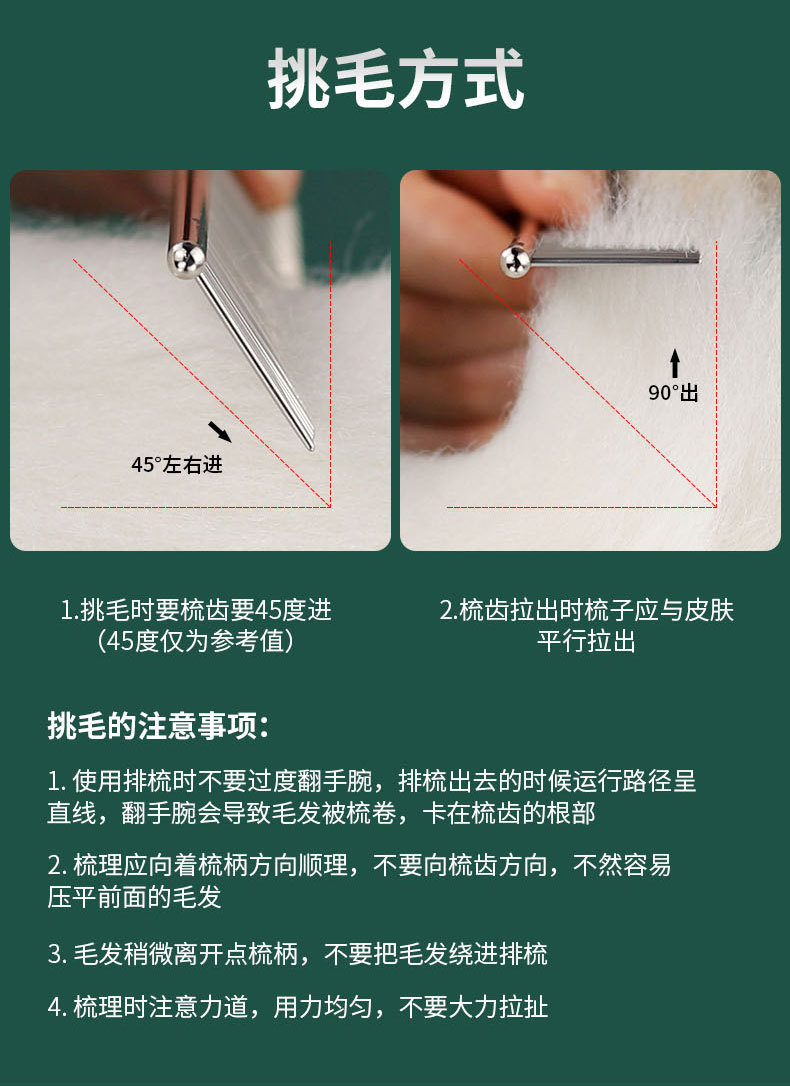 挑毛方式

45°左右进

90°出

1.挑毛时要梳齿要45度进
（45度仅为参考值）

2.梳齿拉出时梳子应与皮肤平行拉出

挑毛的注意事项：

1. 使用排梳时不要过度翻手腕，排梳出去的时候运行路径呈直线，翻手腕会导致毛发被梳卷，卡在梳齿的根部

2. 梳理应向着梳柄方向顺理，不要向梳齿方向，不然容易压平前面的毛发

3. 毛发稍微离开点梳柄，不要把毛发绕进排梳

4. 梳理时注意力道，用力均匀，不要大力拉扯