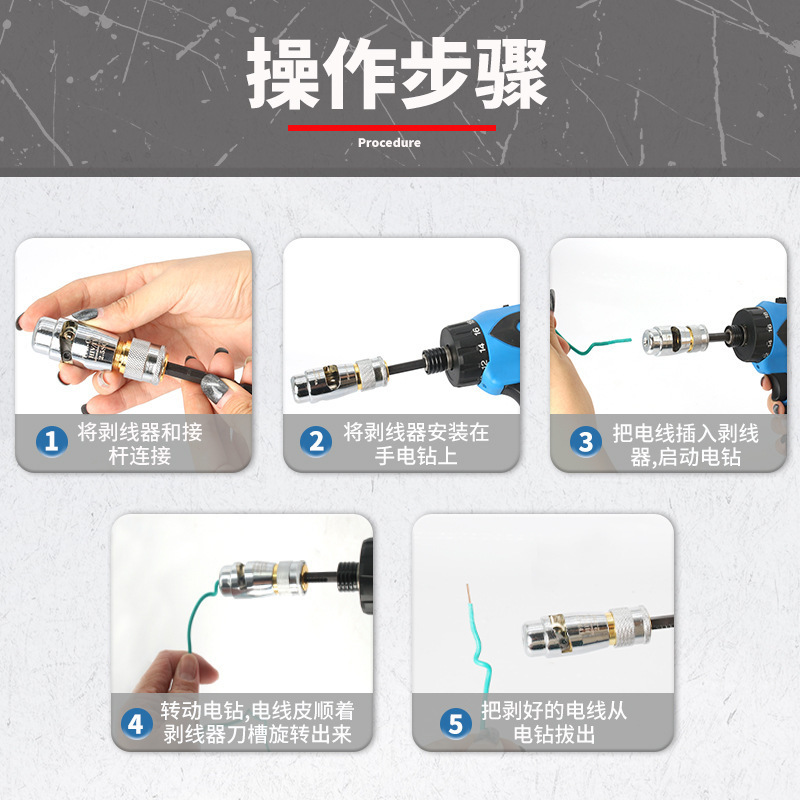 操作步骤

Procedure

1 将剥线器和接杆连接

2 将剥线器安装在手电钻上

3 把电线插入剥线器,启动电钻

4 转动电钻,电线皮顺着剥线器刀槽旋转出来

5 把剥好的电线从电钻拔出