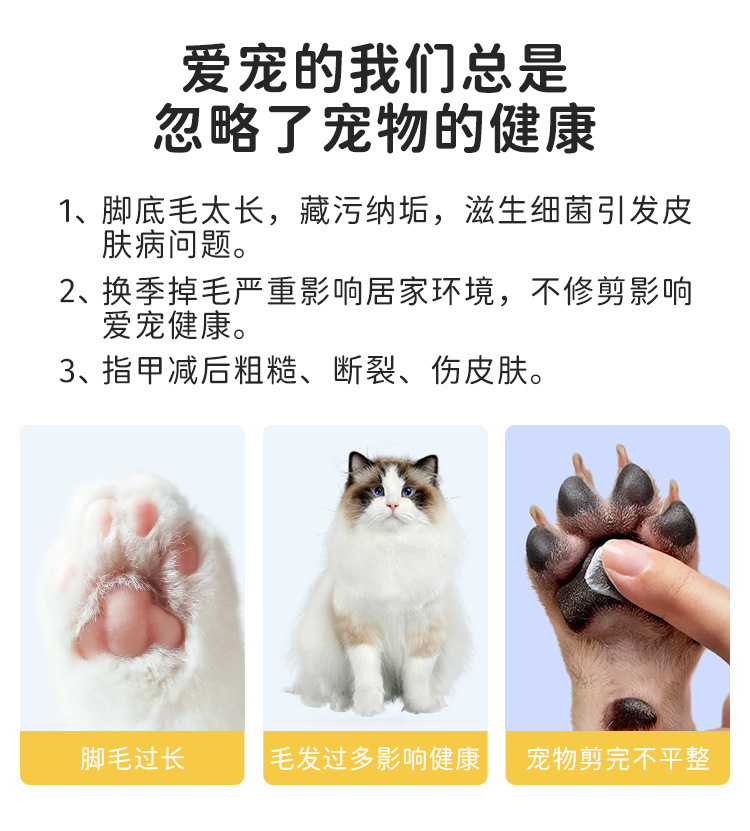 爱宠的我们总是
忽略了宠物的健康

1、脚底毛太长，藏污纳垢，滋生细菌引发皮肤病问题。

2、换季掉毛严重影响居家环境，不修剪影响爱宠健康。

3、指甲减后粗糙、断裂、伤皮肤。

脚毛过长

毛发过多影响健康

宠物剪完不平整