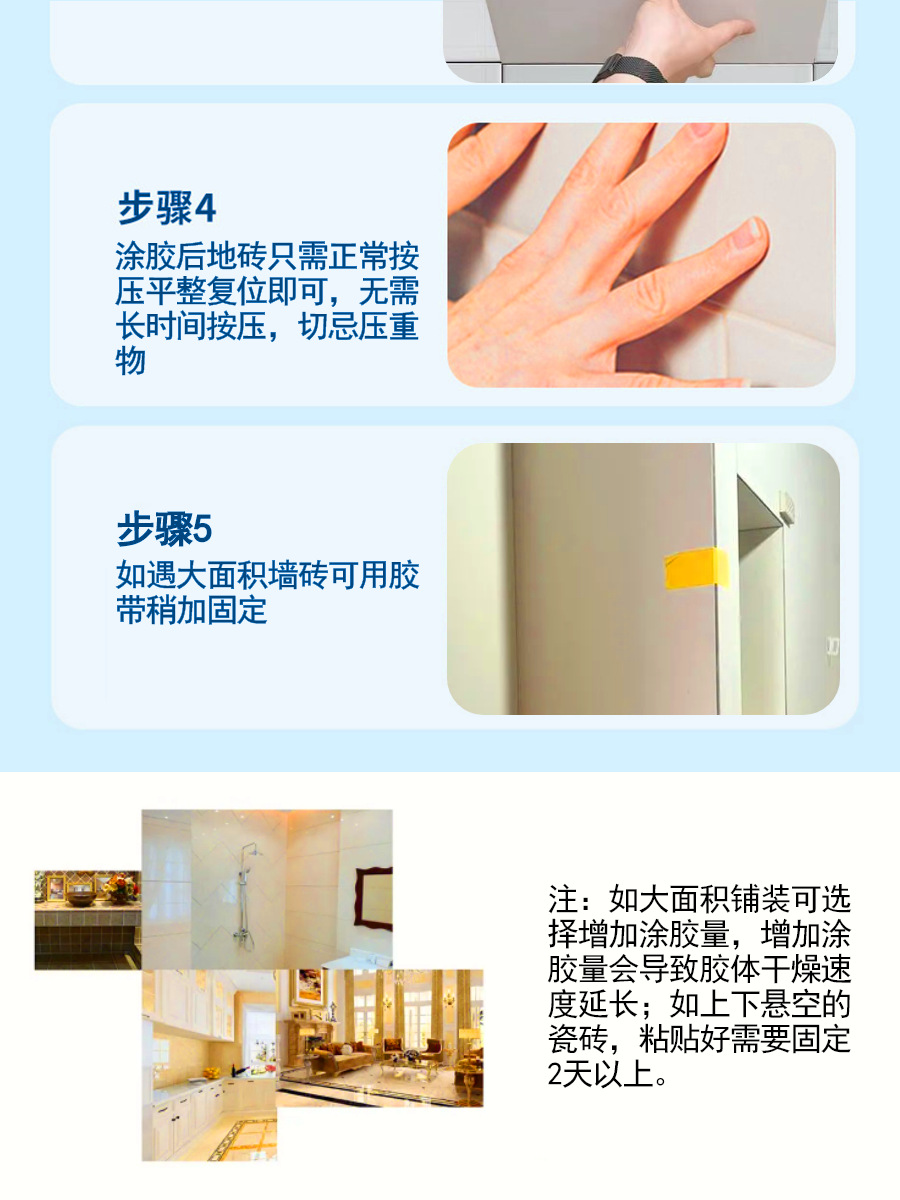 步骤4
涂胶后地砖只需正常按压平整复位即可，无需长时间按压，切忌压重物

步骤5
如遇大面积墙砖可用胶带稍加固定

注：如大面积铺装可选择增加涂胶量，增加涂胶量会导致胶体干燥速度延长；如上下悬空的瓷砖，粘贴好需要固定2天以上。